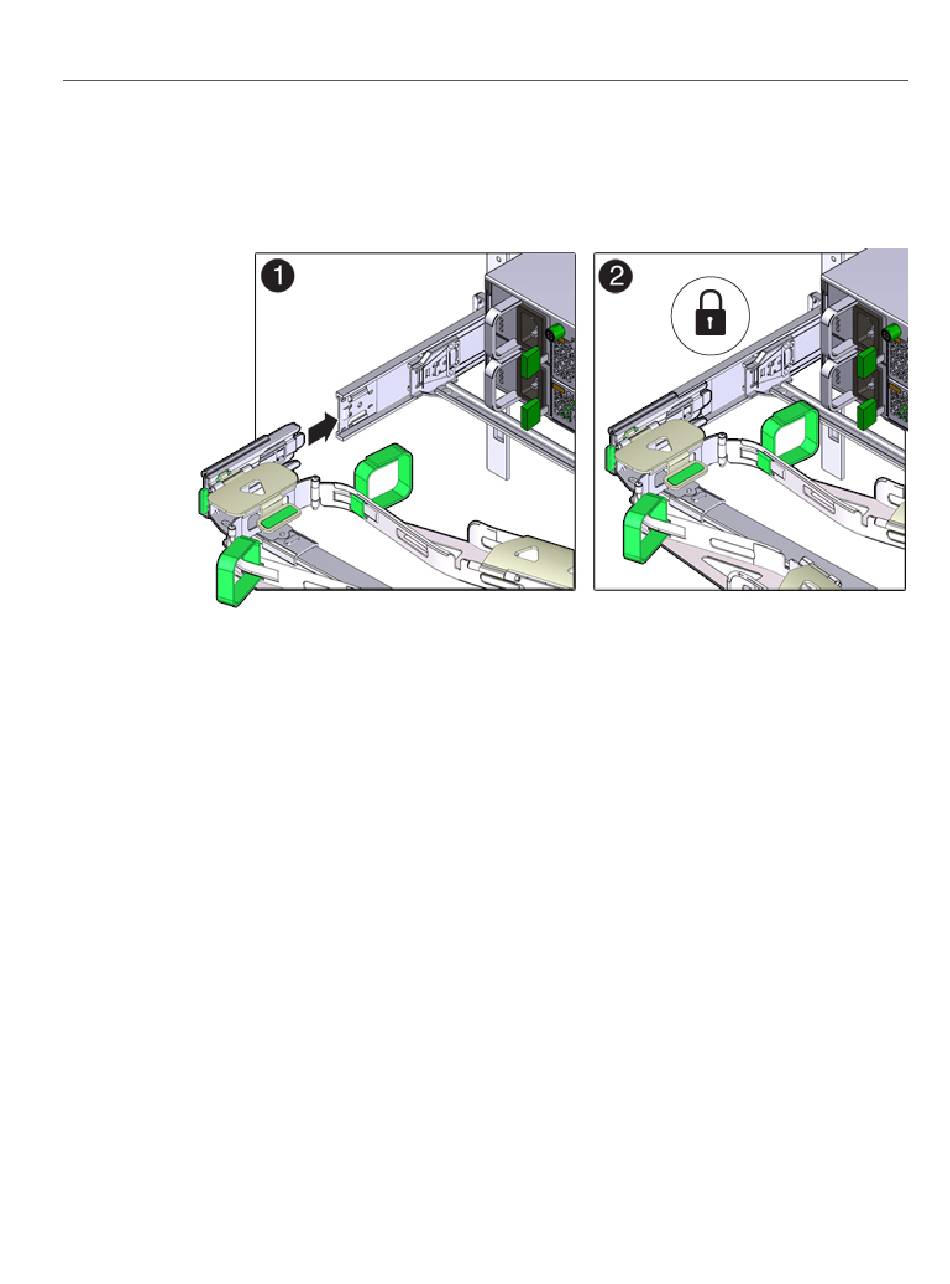 1

2