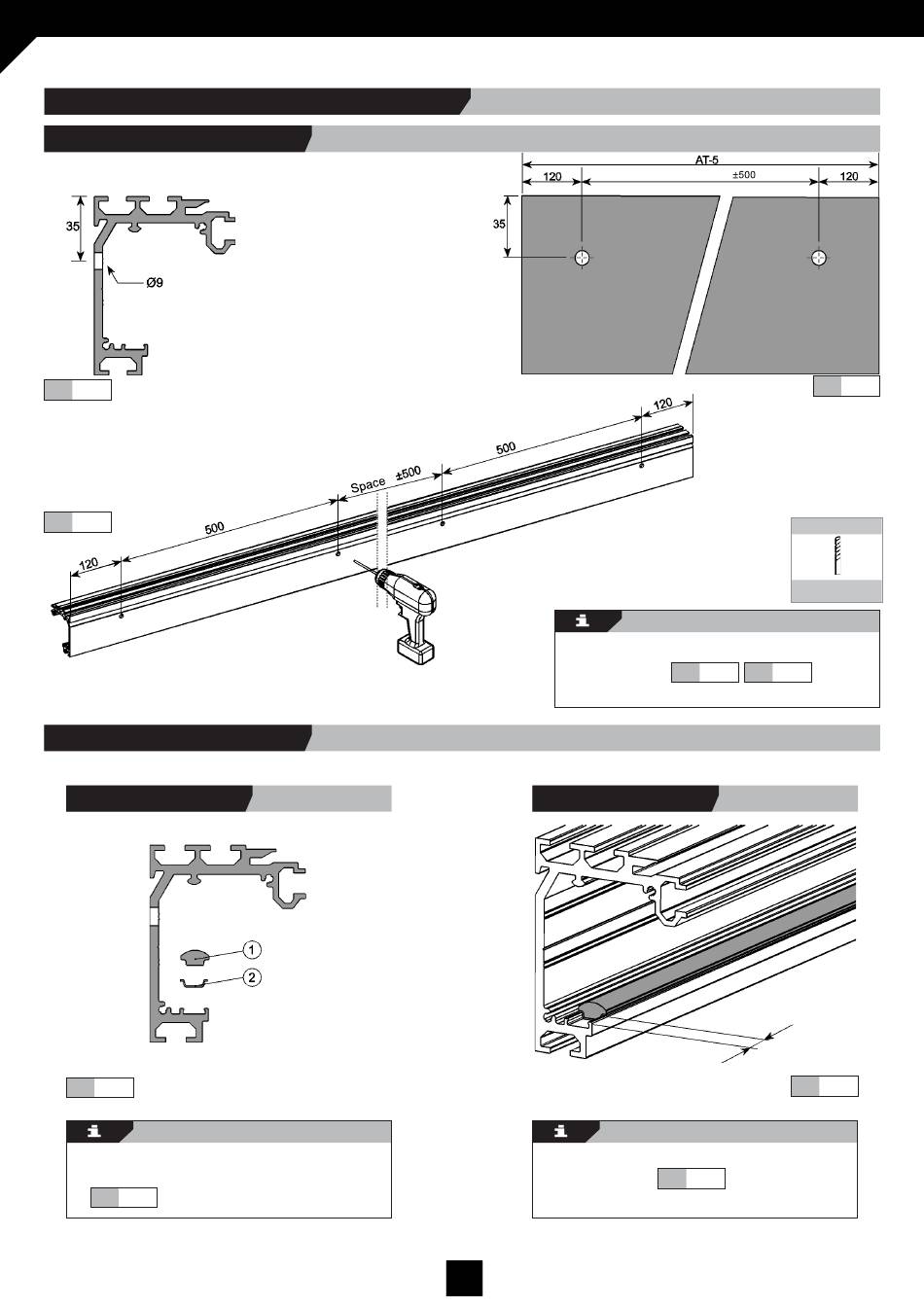 35

Ø9

AT-5

120

±500

120

35

120

500

Space ±500

500

120

1

2