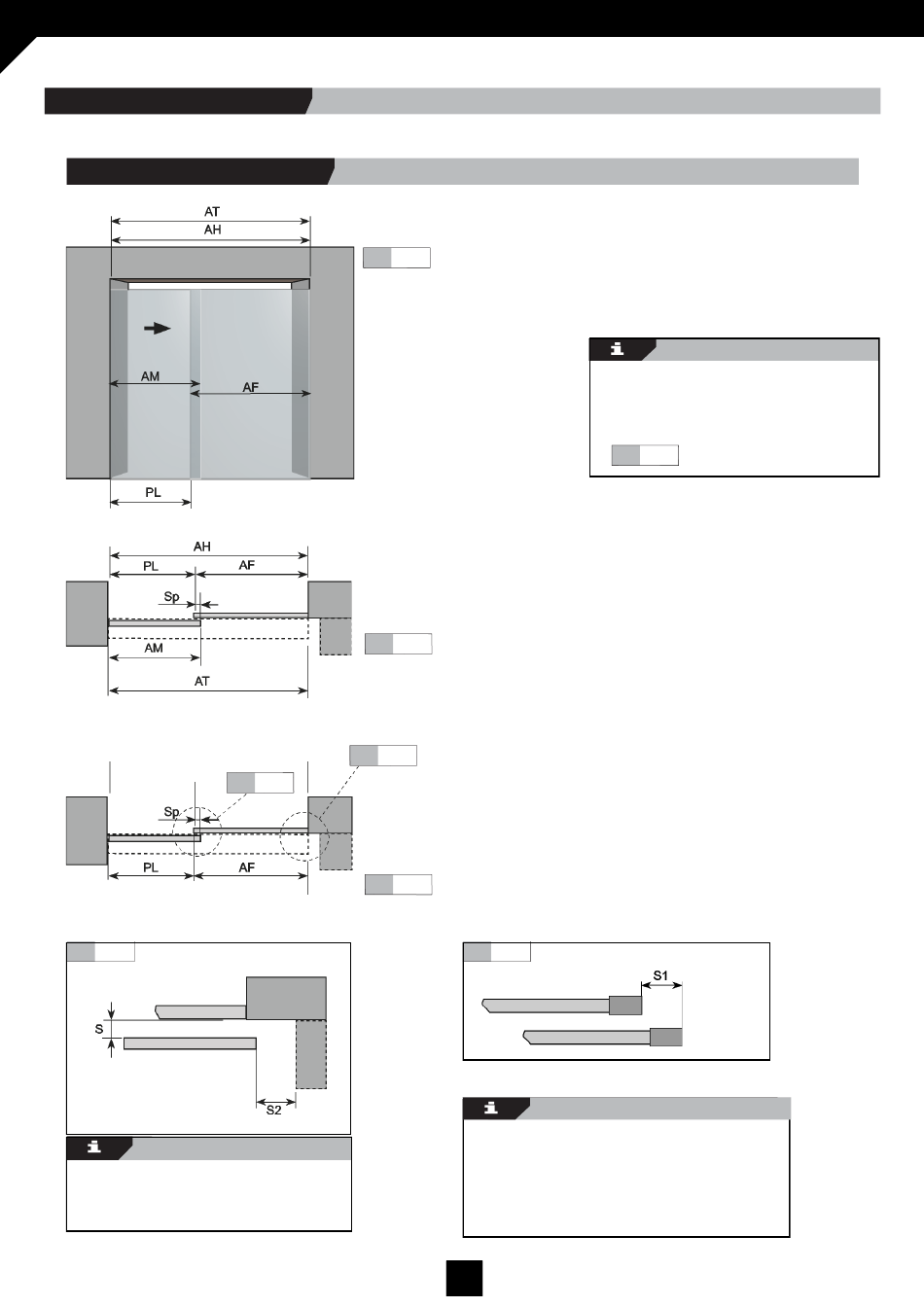 AT
AH
AM
AF
PL

AH
PL
AF
Sp
AM
AT

Sp
PL
AF

S
S2

S1