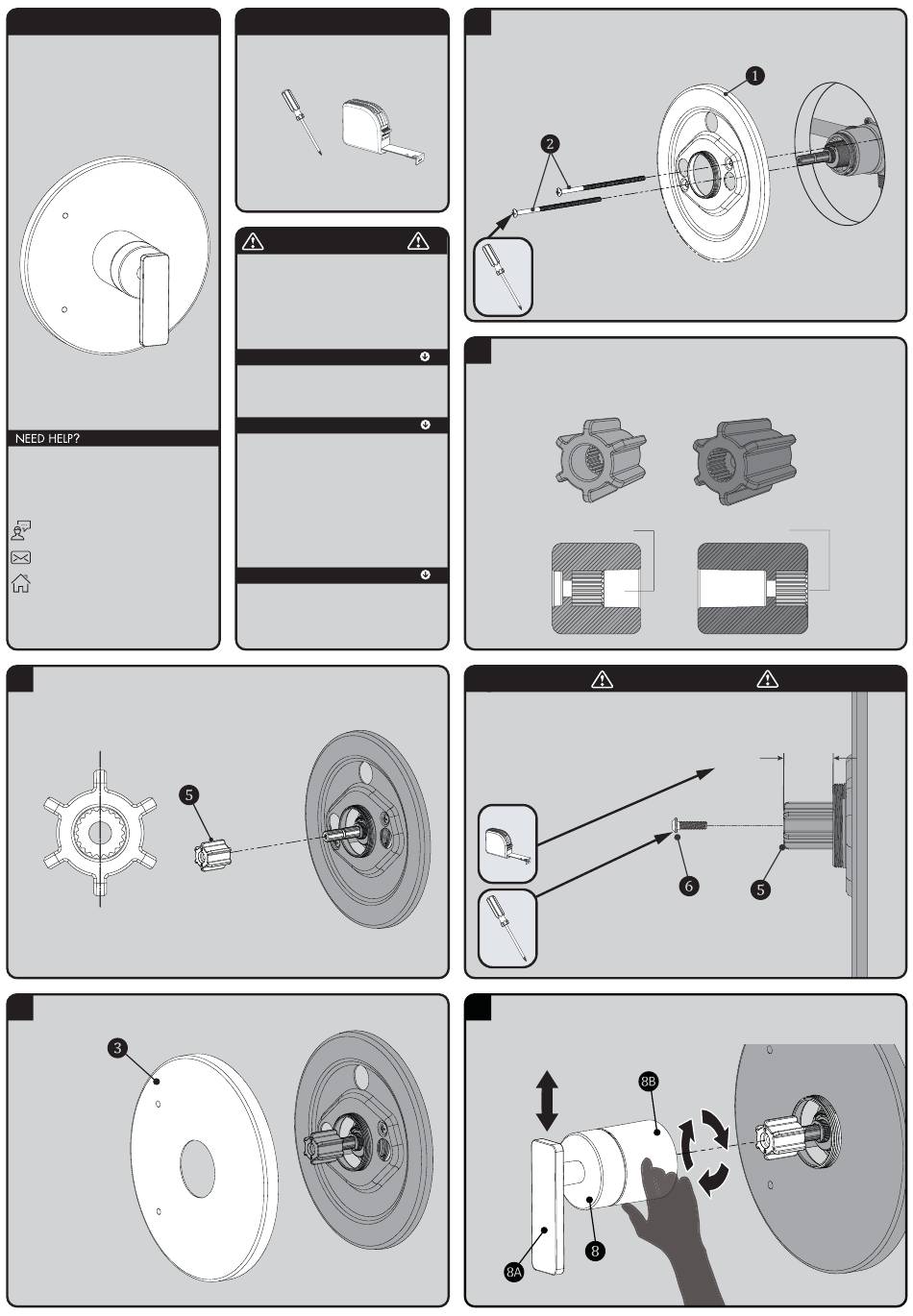 NEED HELP?

1

2

5

6

5

3

8B

8

8A