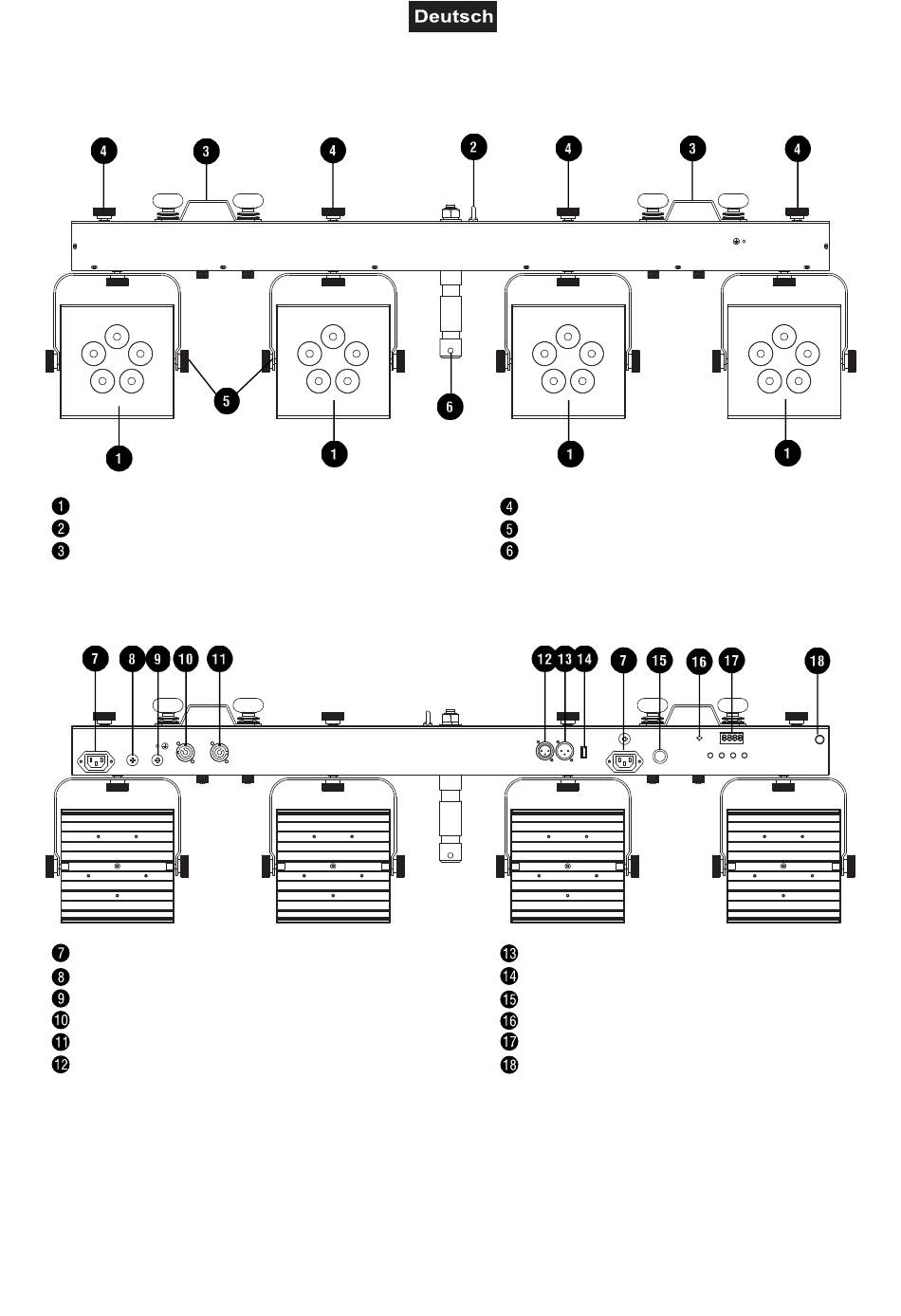 Deutsch

4 3 4 2 4 3 4

5 6

1 1 1 1

1
2
3

4
5
6

7 8 9 10 11 12 13 14 7 15 16 17 18

7
8
9
10
11
12

13
14
15
16
17
18