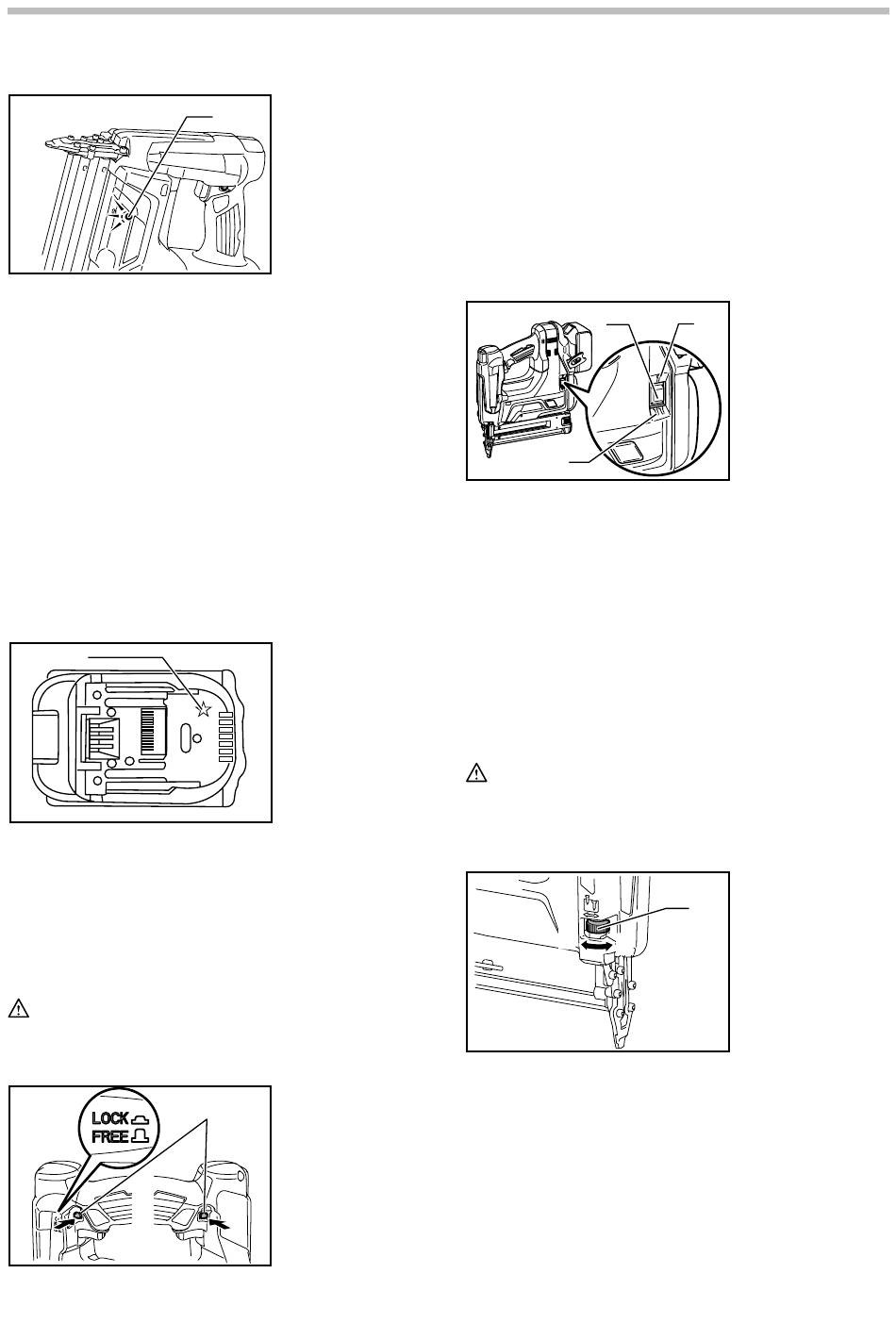 LOCK
FREE