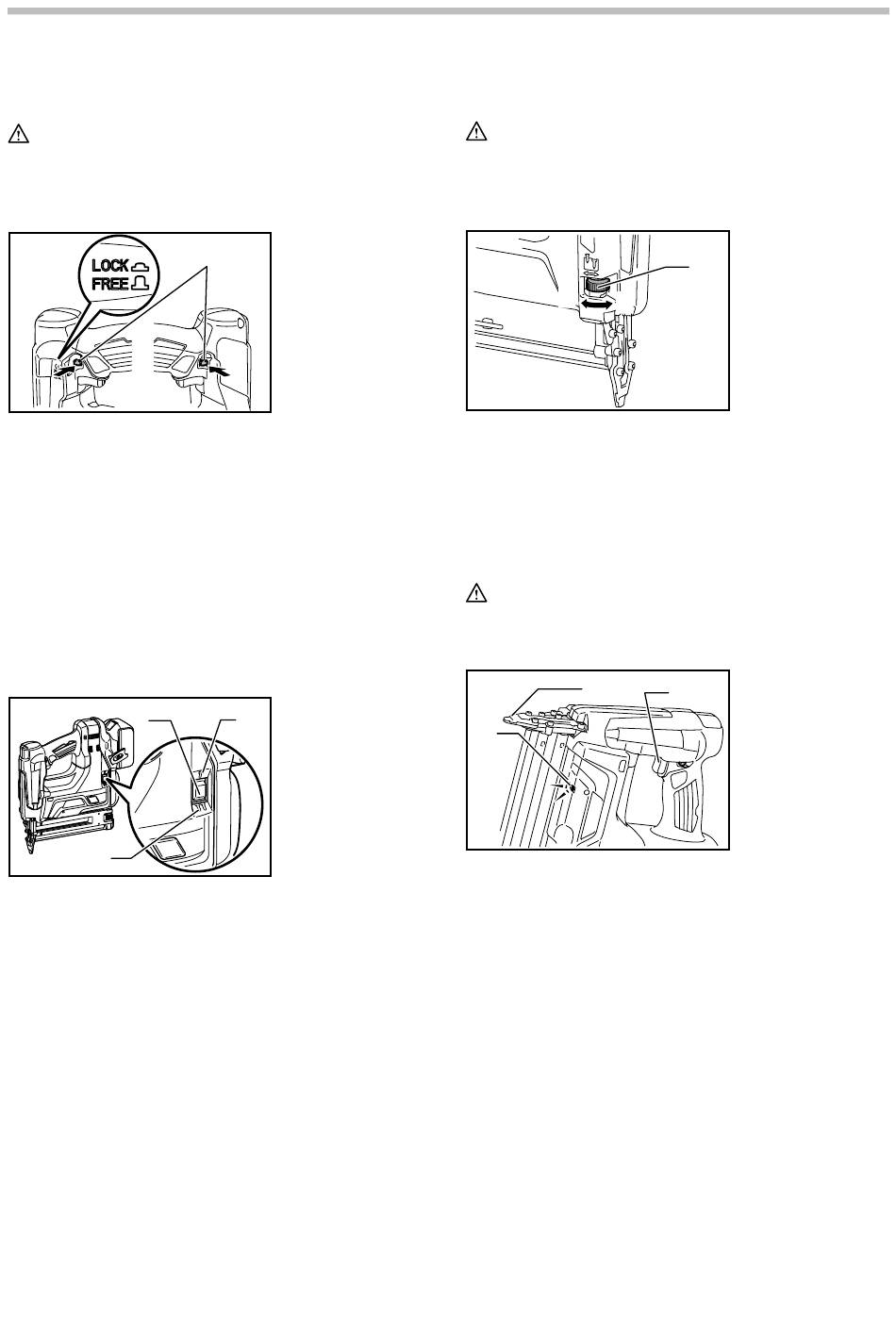 LOCK
FREE