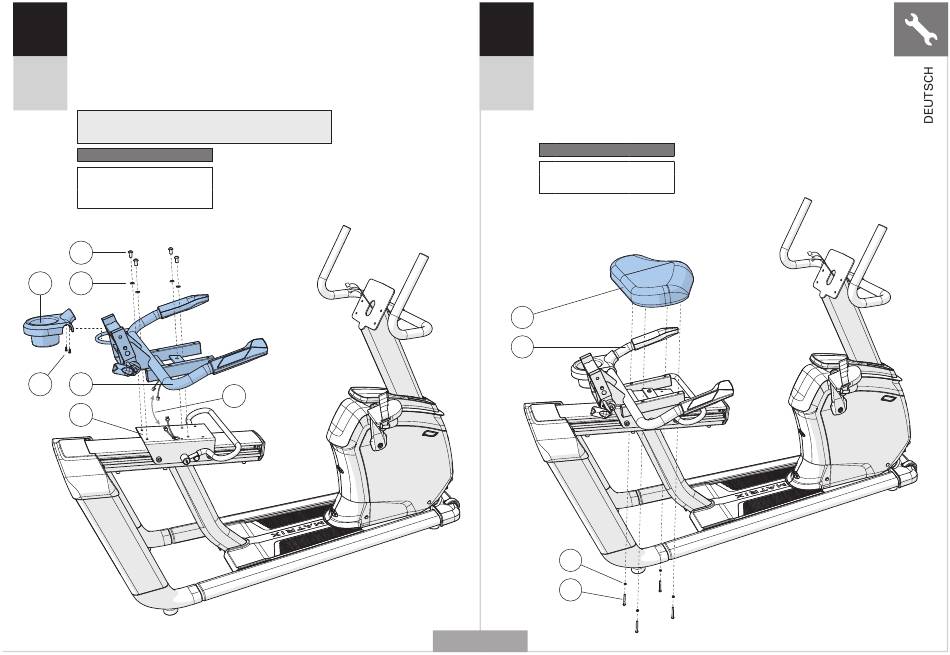 DEUTSCH

MATRIX

MATRIX