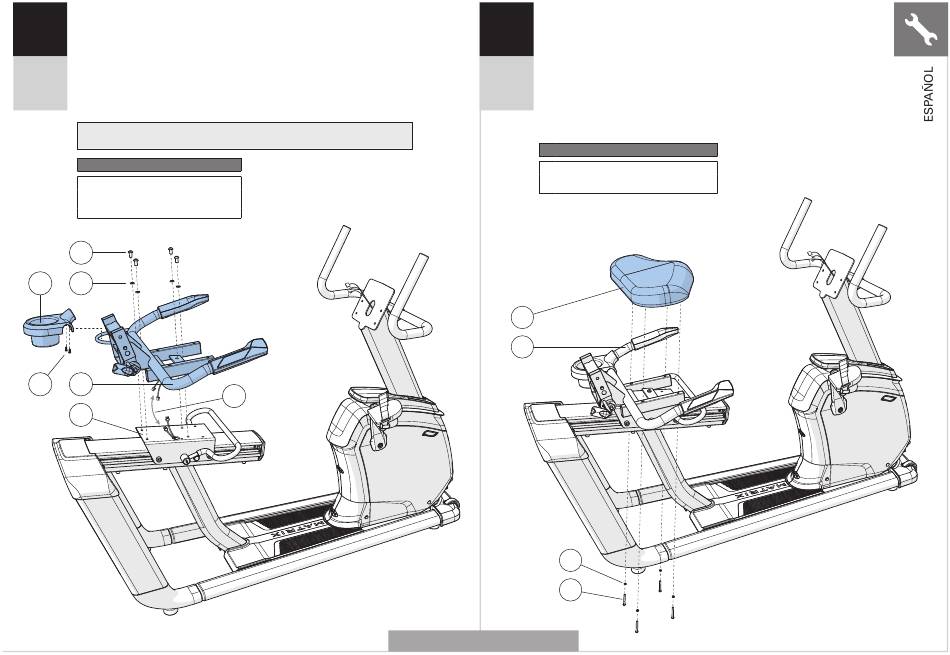 ESPAÑOL

MATRIX

MATRIX