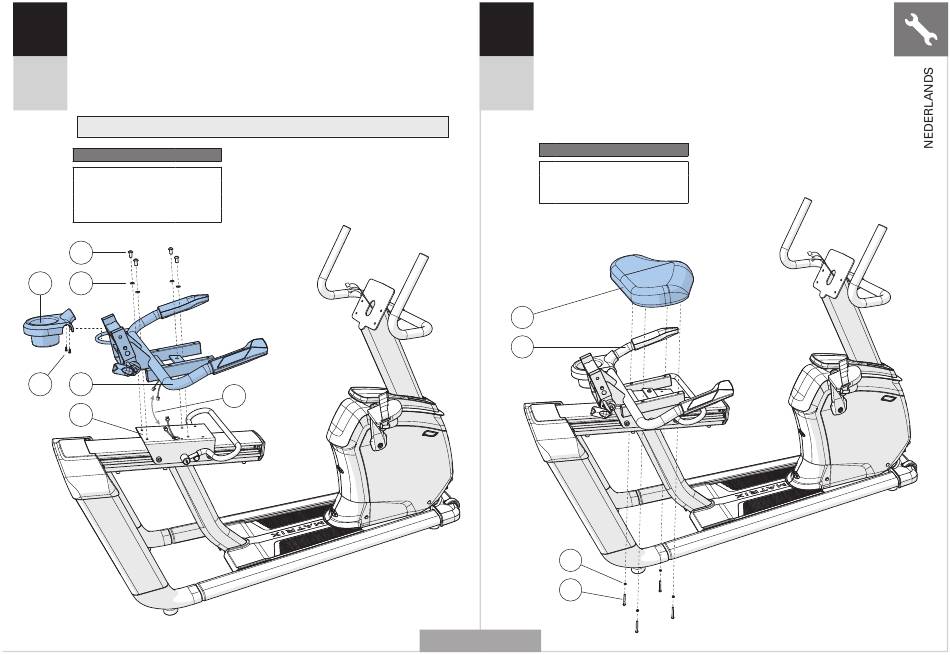 NEDERLANDS

MATRIX

MATRIX