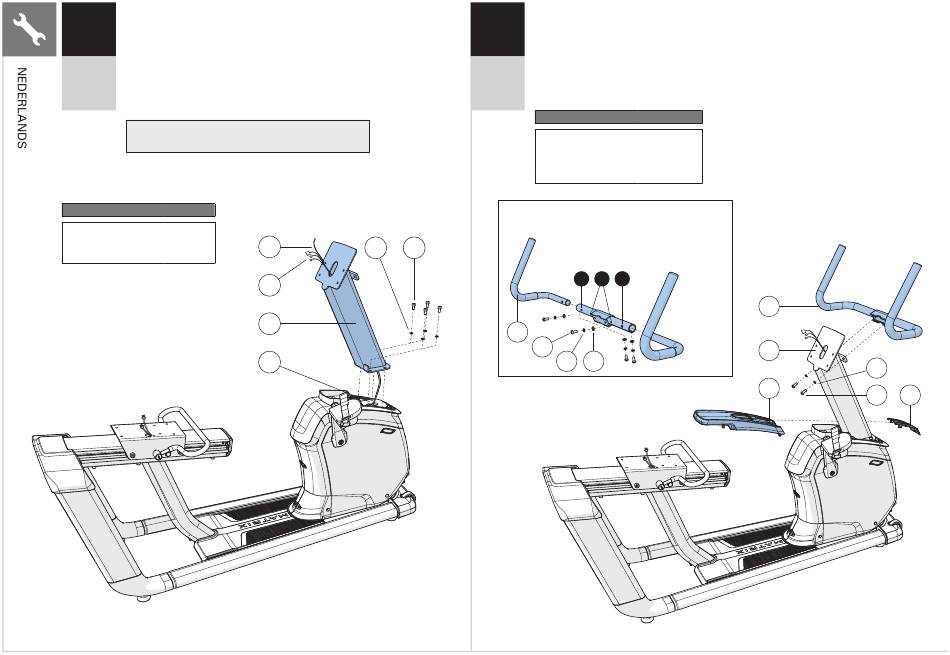 NEDERLANDS

MATRIX

MATRIX