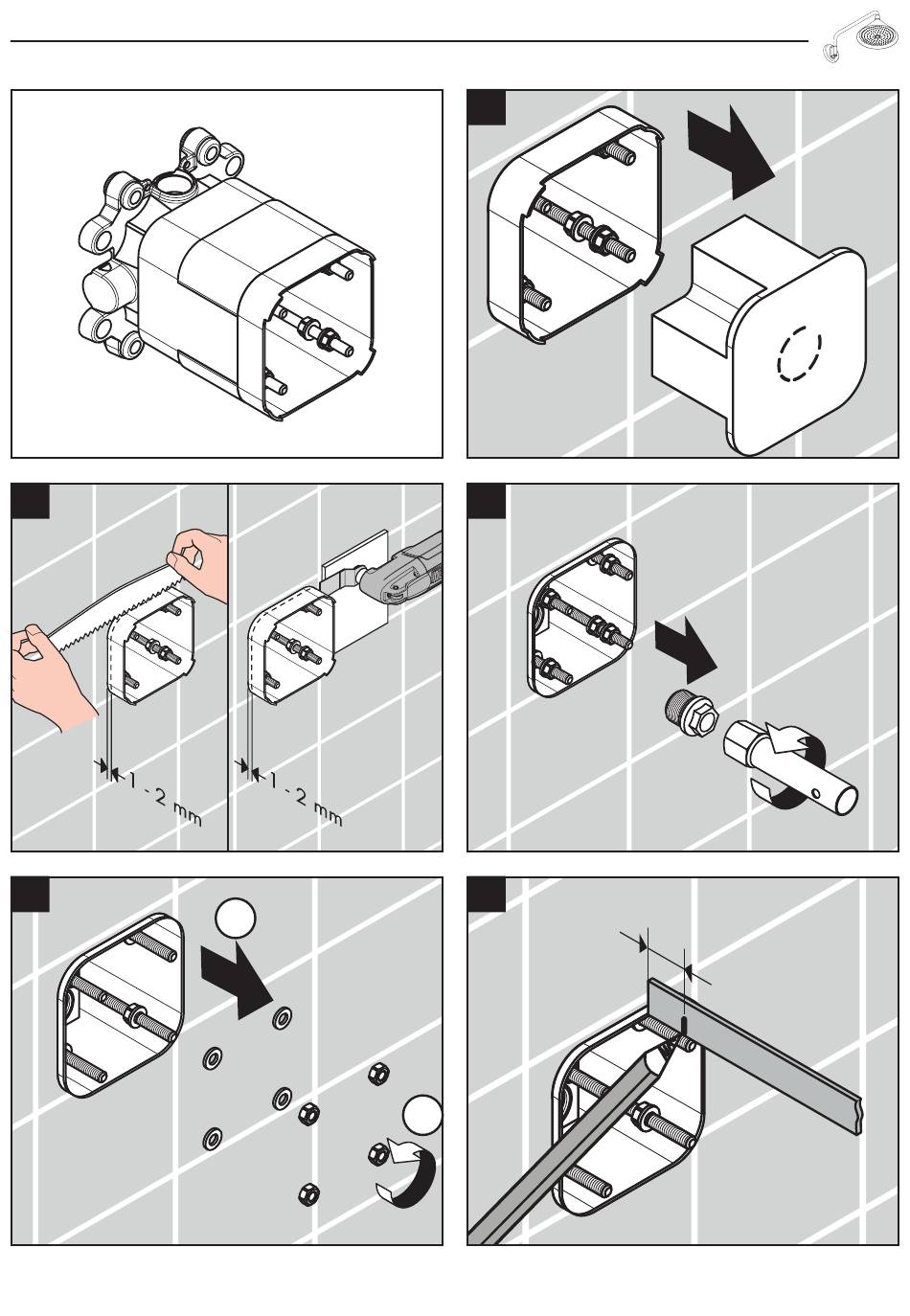 1 - 2 mm

1 - 2 mm