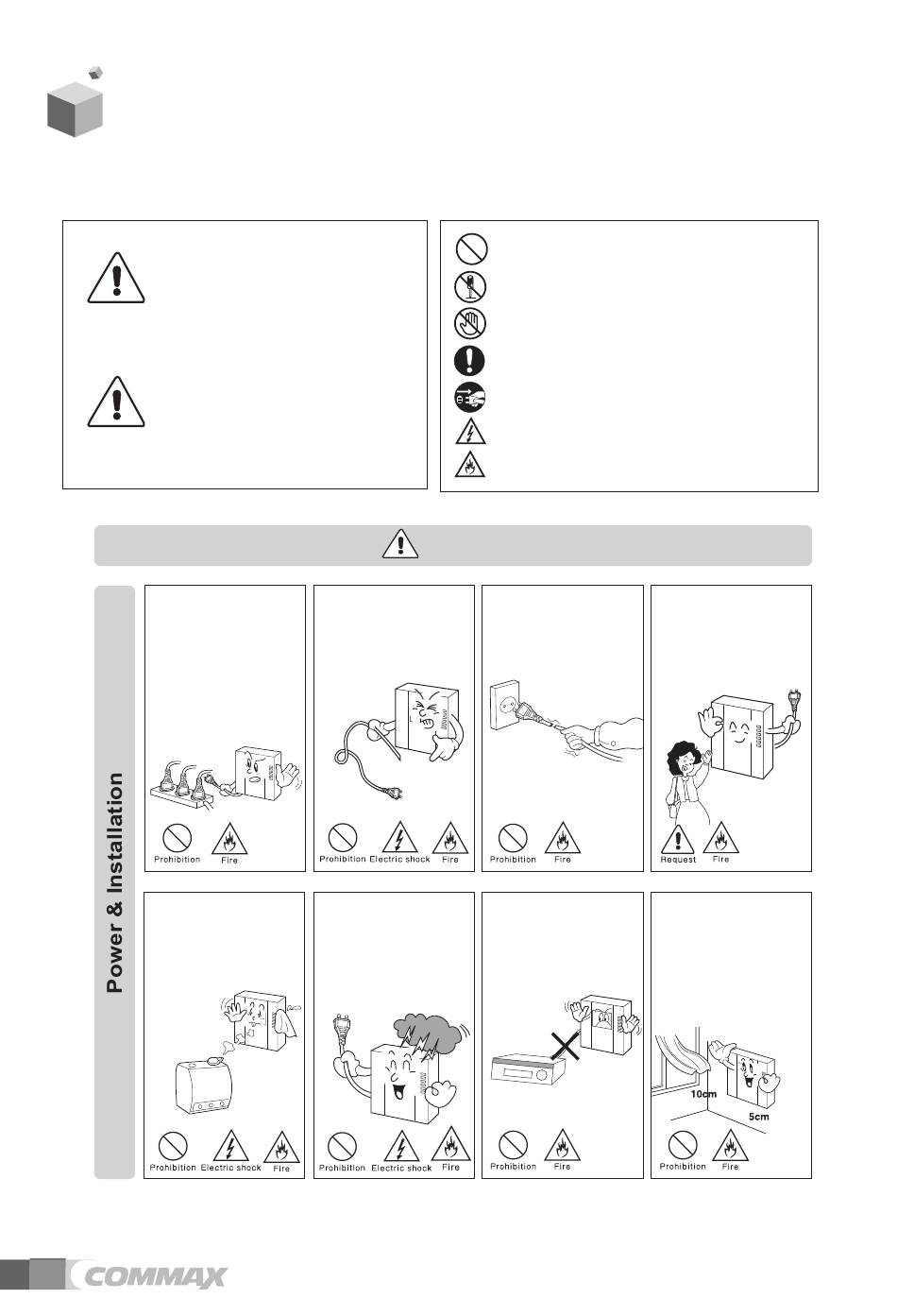 Power & Installation

Prohibition Fire

Prohibition Electric shock Fire

Prohibition Fire

Request Fire

Prohibition Electric shock Fire

Prohibition Electric shock Fire

Prohibition Fire

10cm

5cm

Prohibition Fire

COMMAX