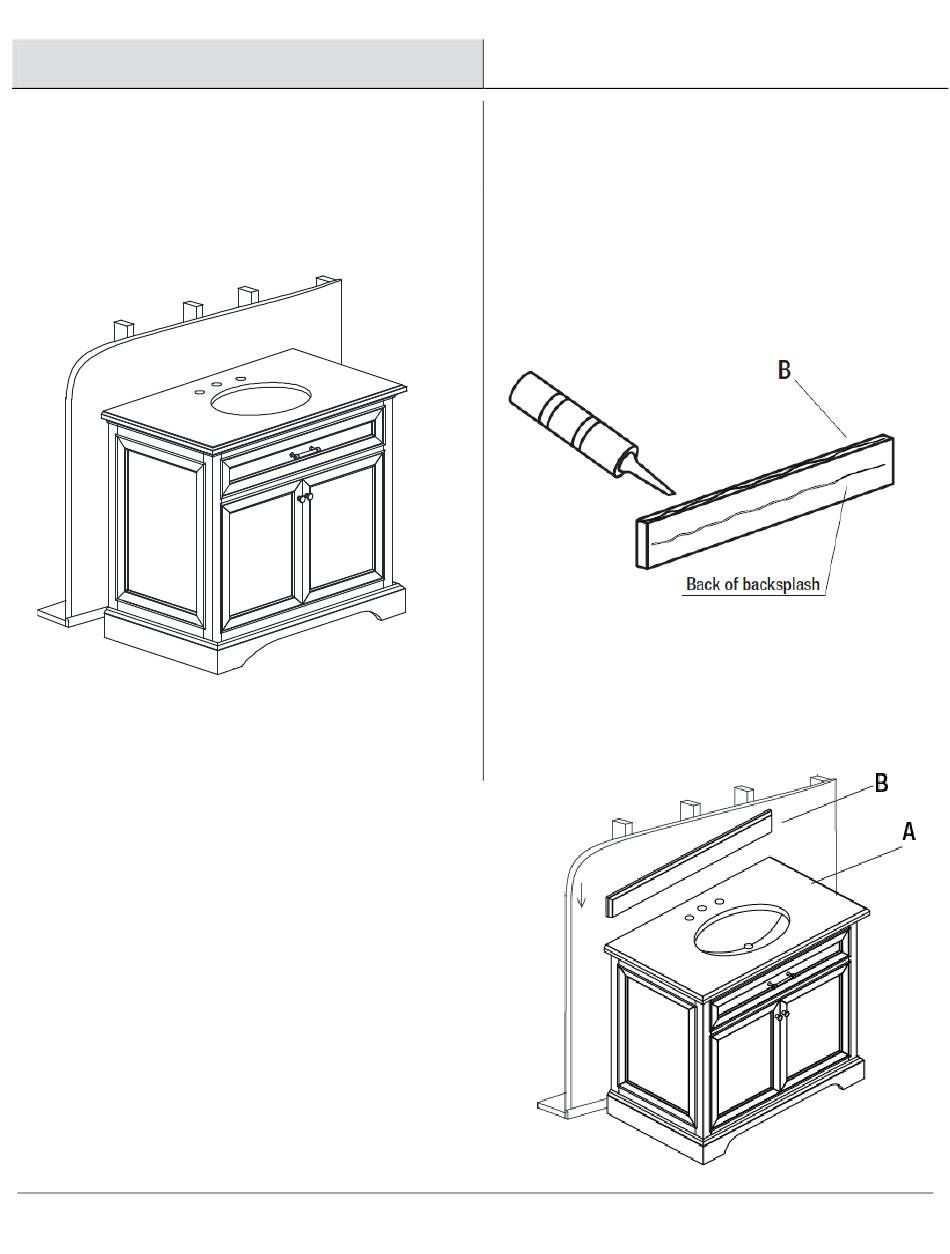 B

Back of backsplash

B

A