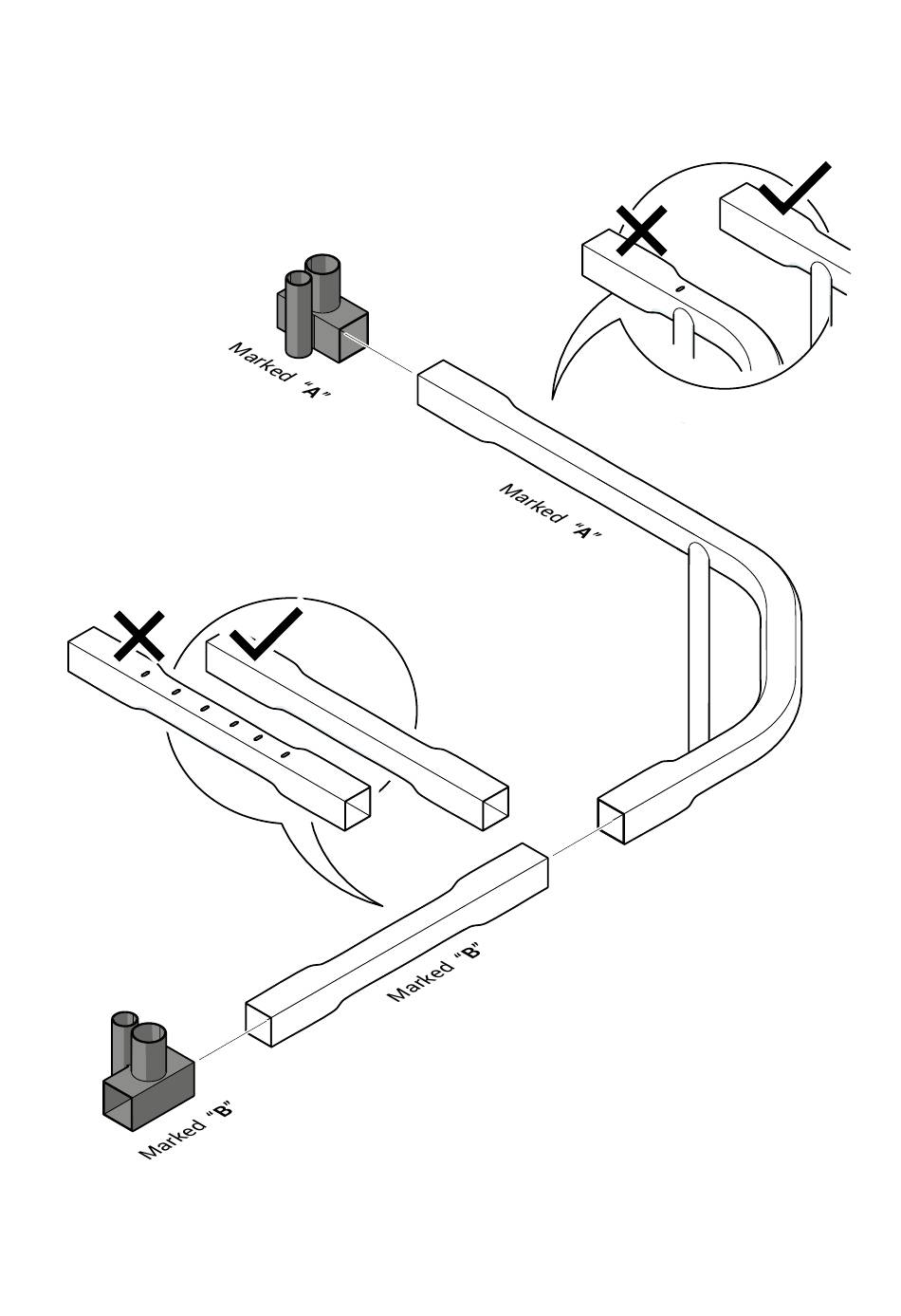 Marked "A"

Marked "A"

Marked "B"

Marked "B"