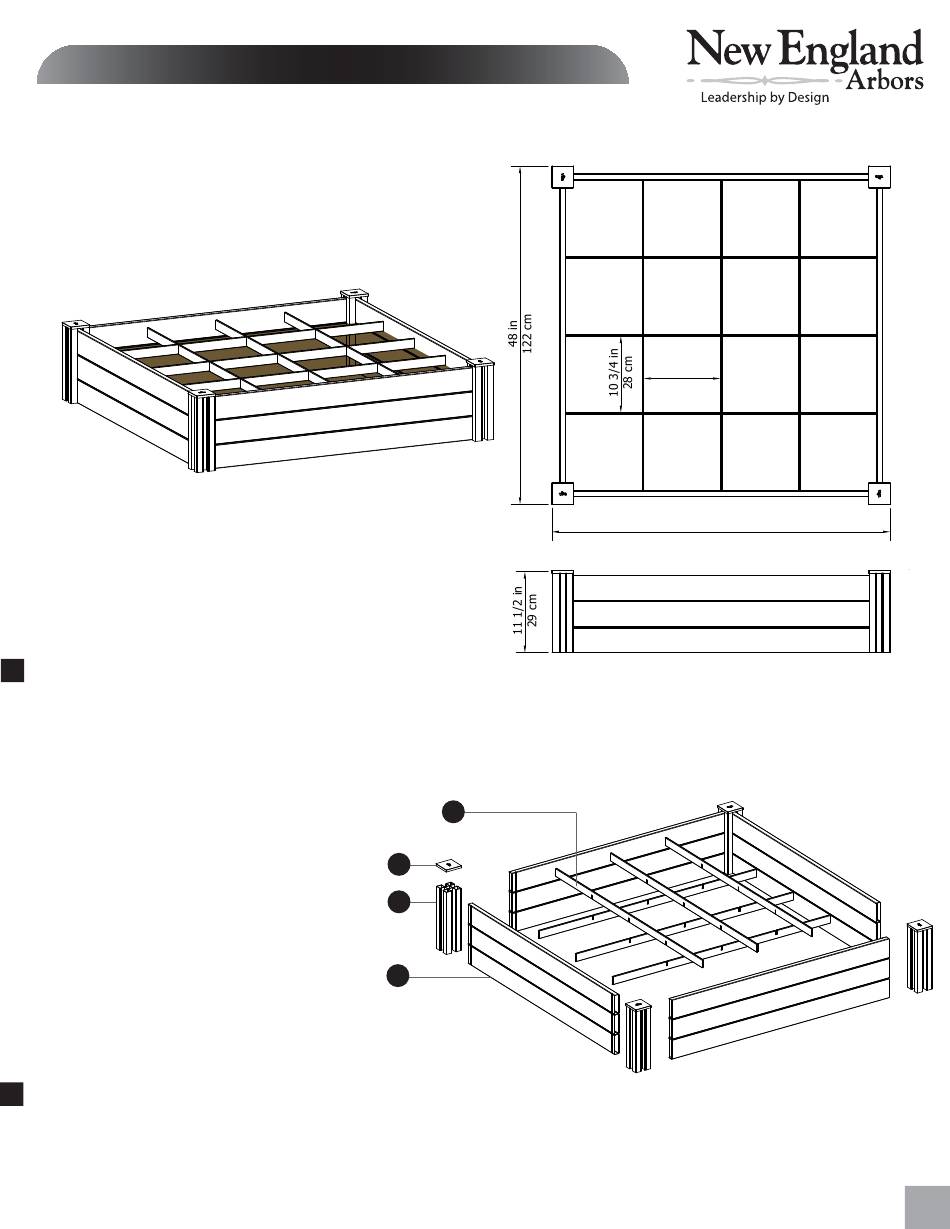 New England
Arbors
Leadership by Design

48 in
122 cm

10 3/4 in
28 cm

11 1/2 in
29 cm