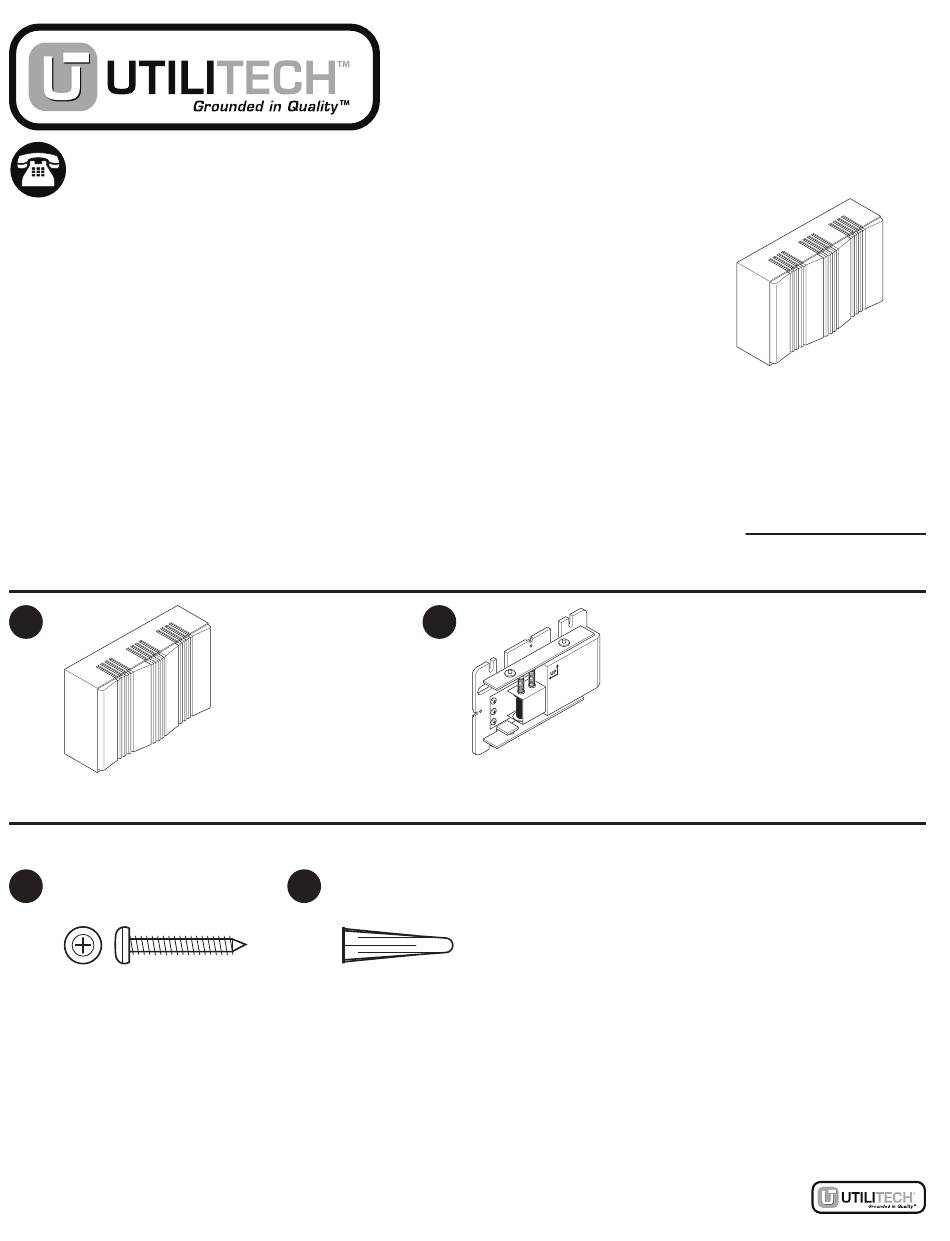 UTILITECH™
Grounded in Quality™

UTILITECH
Grounded in Quality®