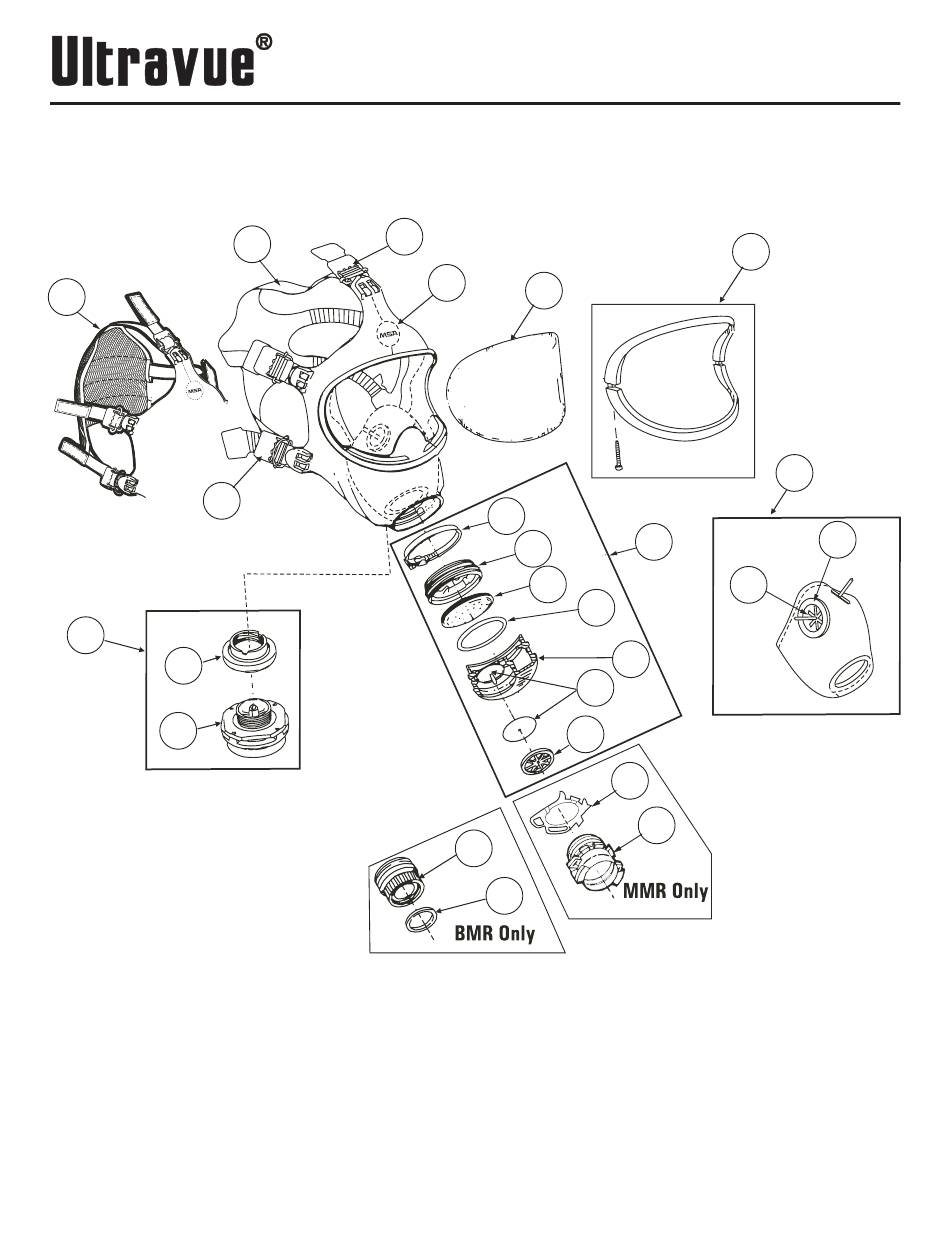 Ultravue®

MSA

MSA

MMR Only

BMR Only