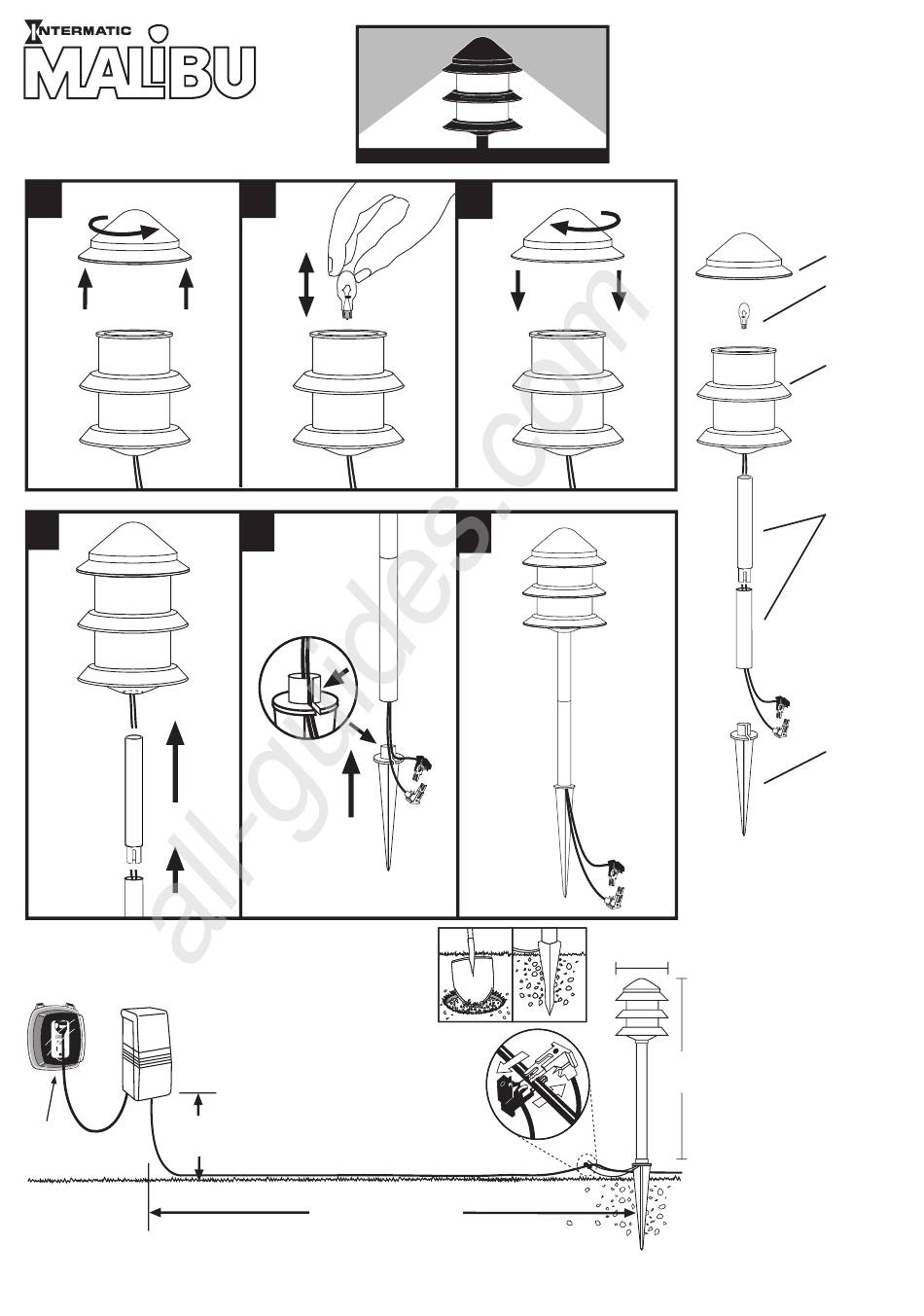 INTERMATIC
MALIBU

all-guides.com