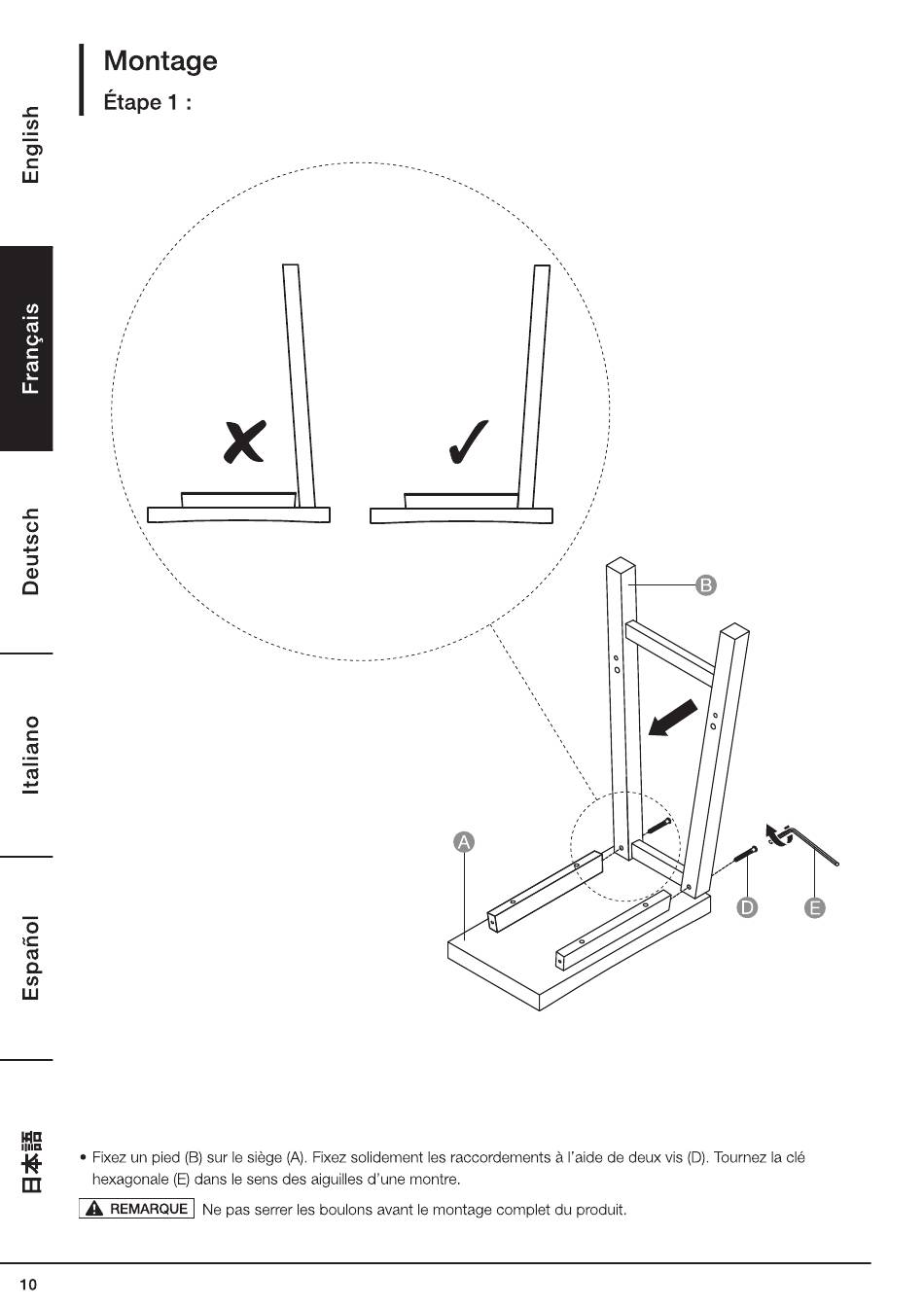 English

Français

Deutsch

Italiano

Español

日本語

Montage

Étape 1 :

B

A

D

E

• Fixez un pied (B) sur le siège (A). Fixez solidement les raccordements à l'aide de deux vis (D). Tournez la clé hexagonale (E) dans le sens des aiguilles d'une montre.

REMARQUE Ne pas serrer les boulons avant le montage complet du produit.

10