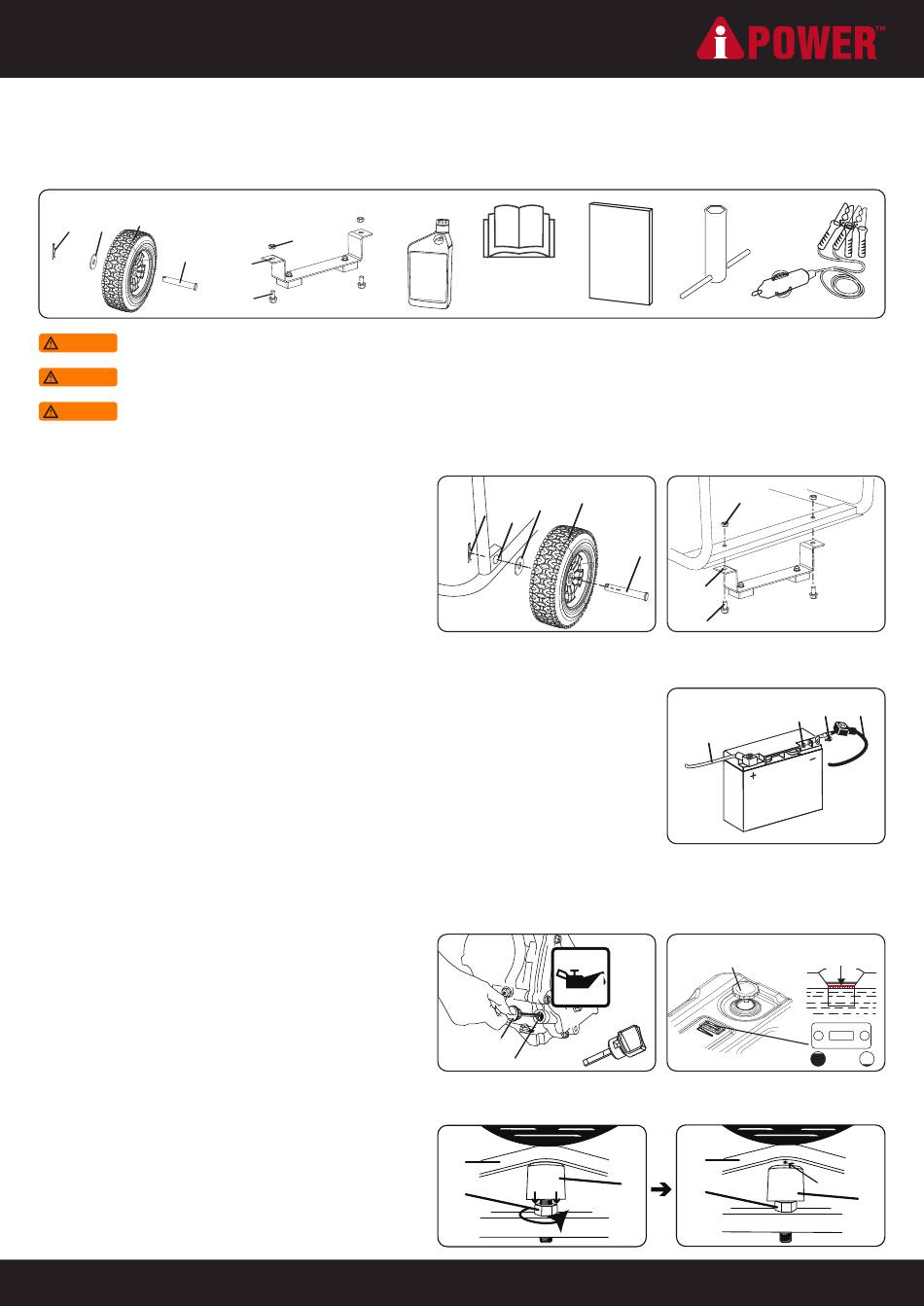 iPOWER™