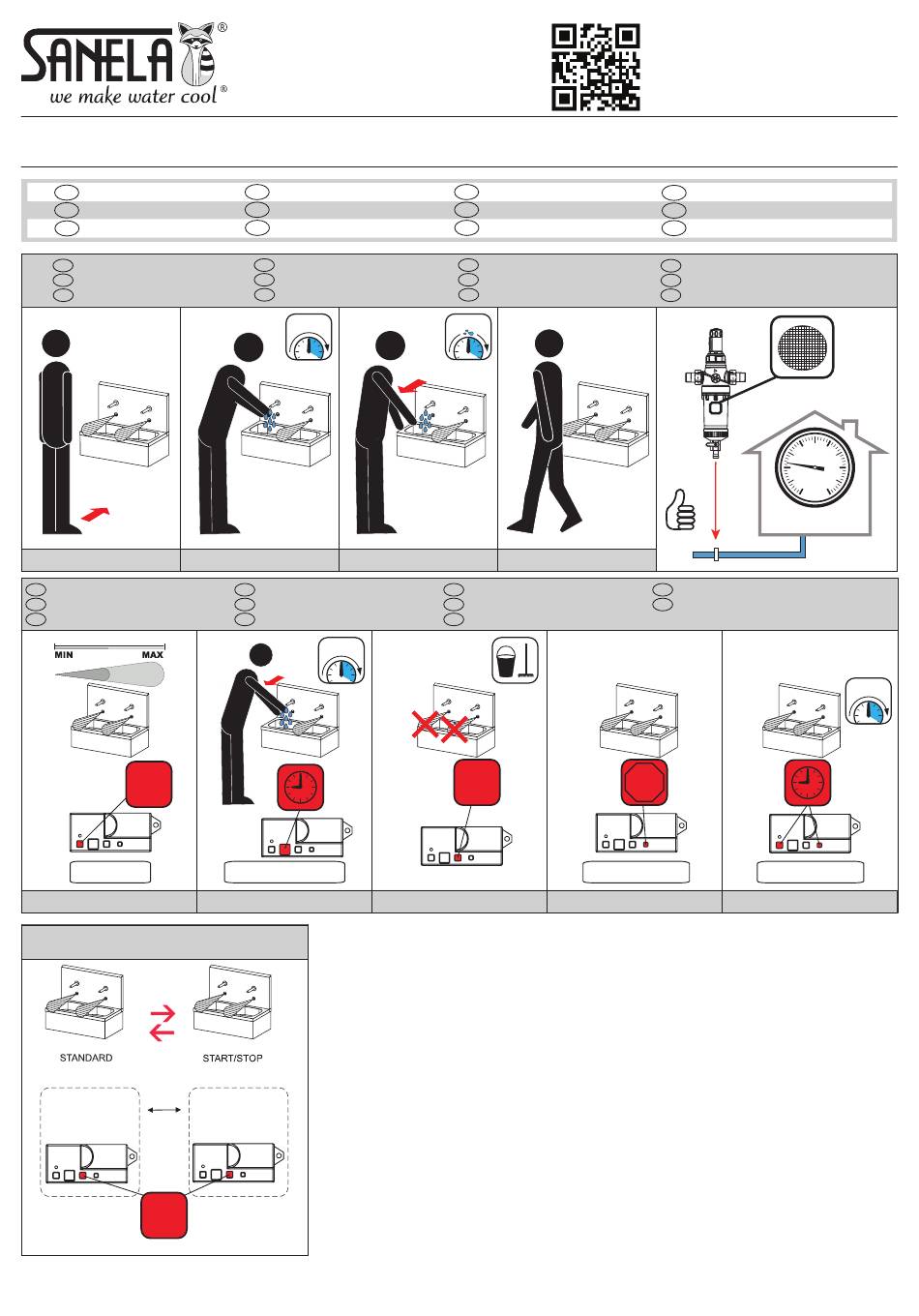 SANELA®
we make water cool®

MIN MAX

STANDARD

START/STOP