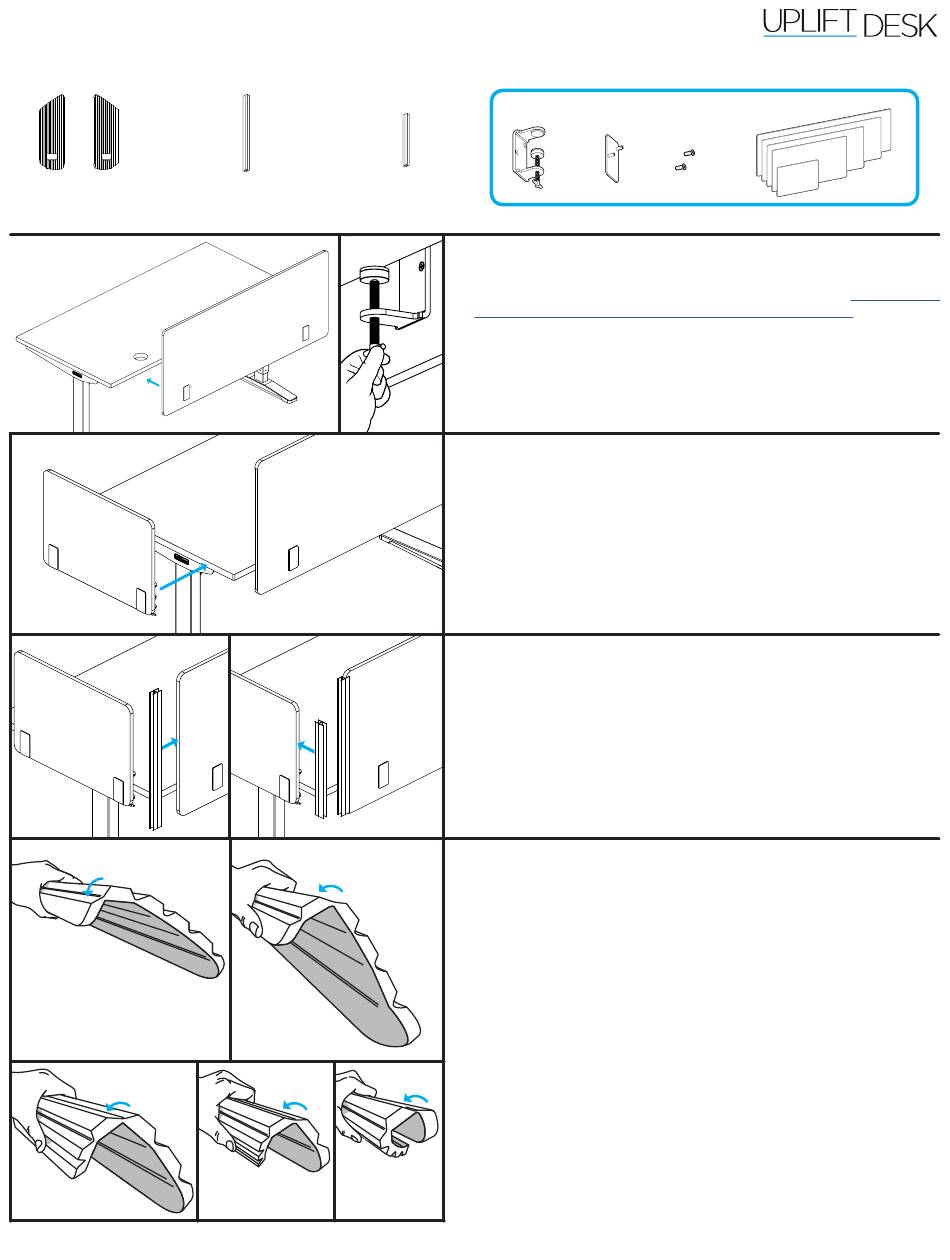 UPLIFT DESK