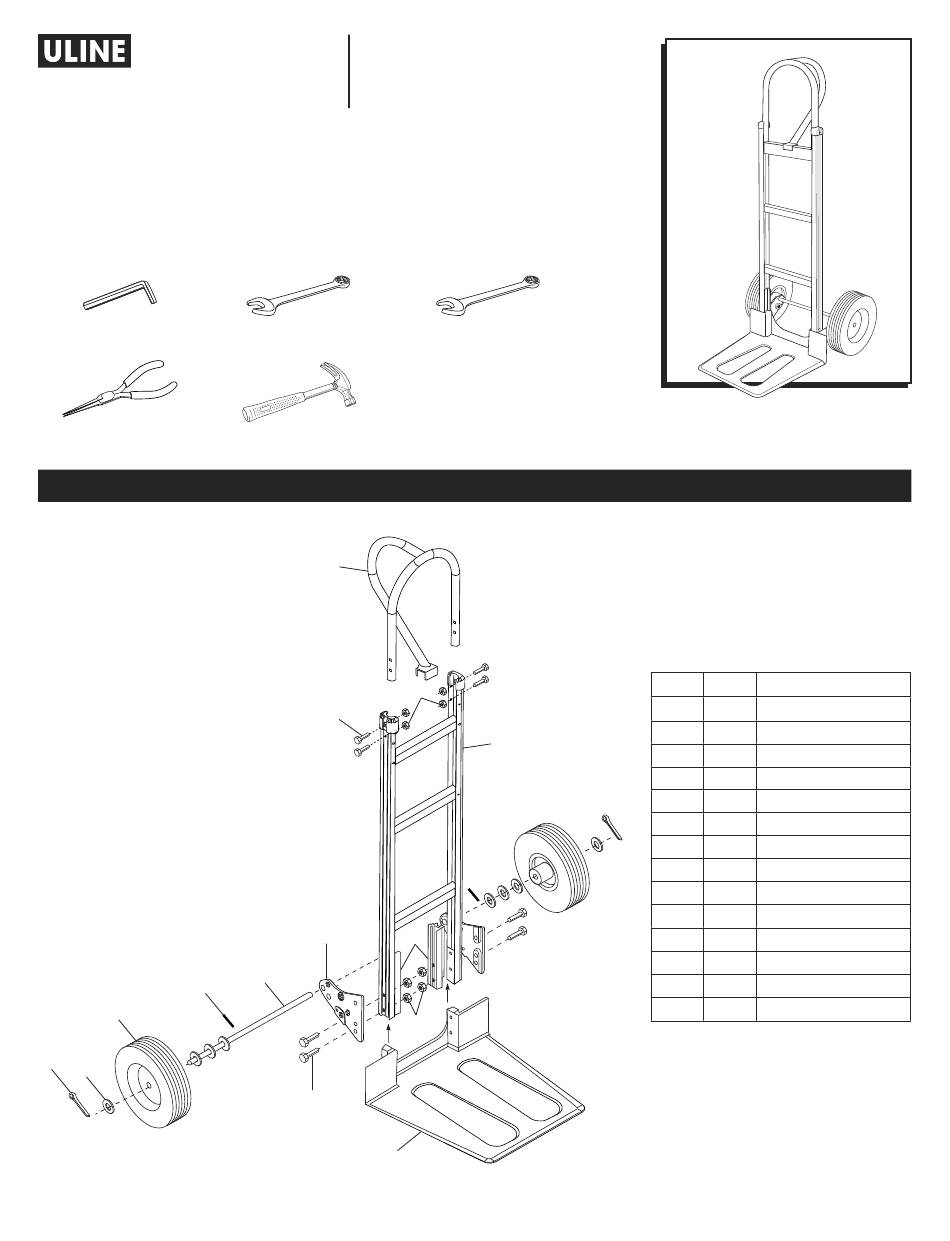 ULINE