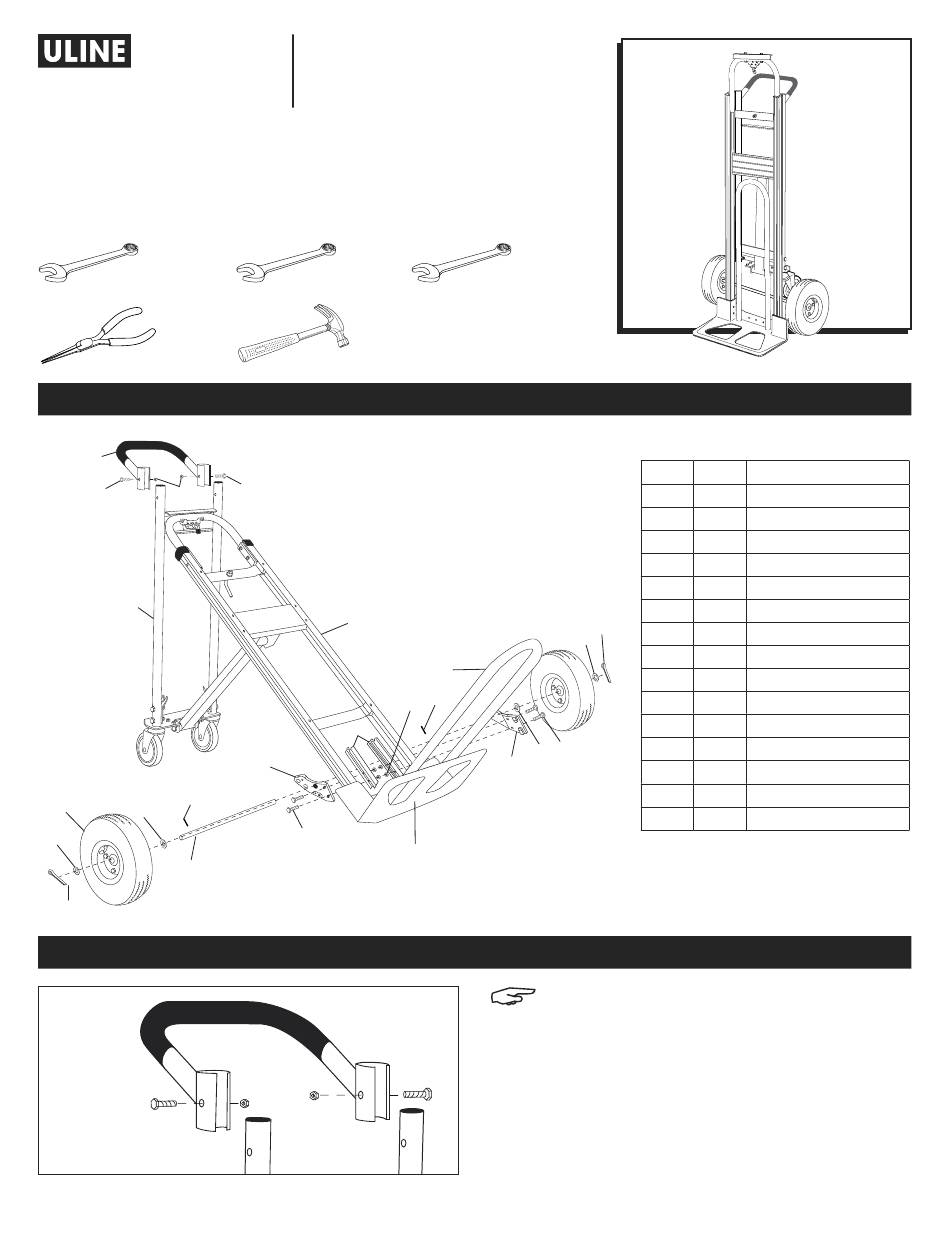 ULINE