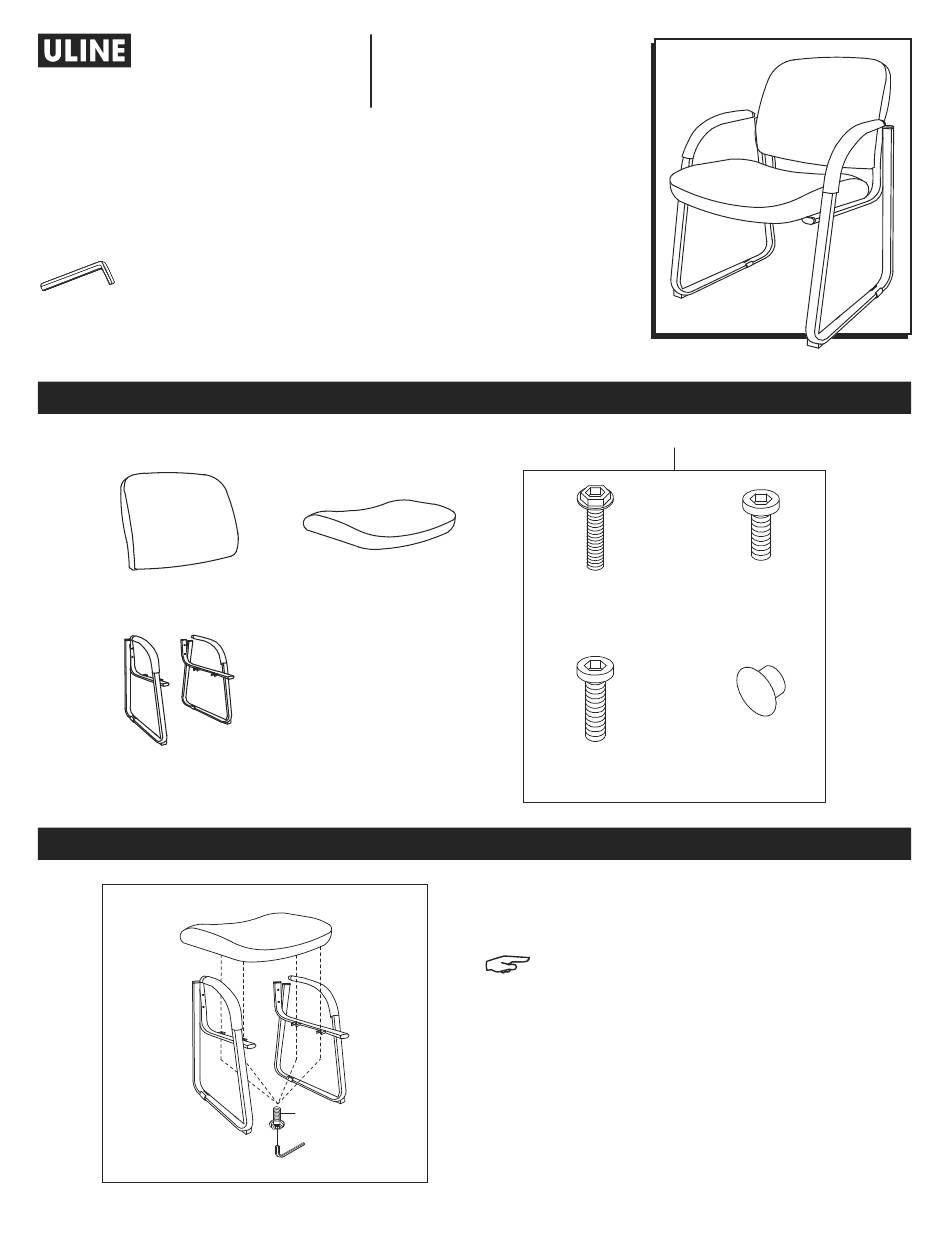 ULINE