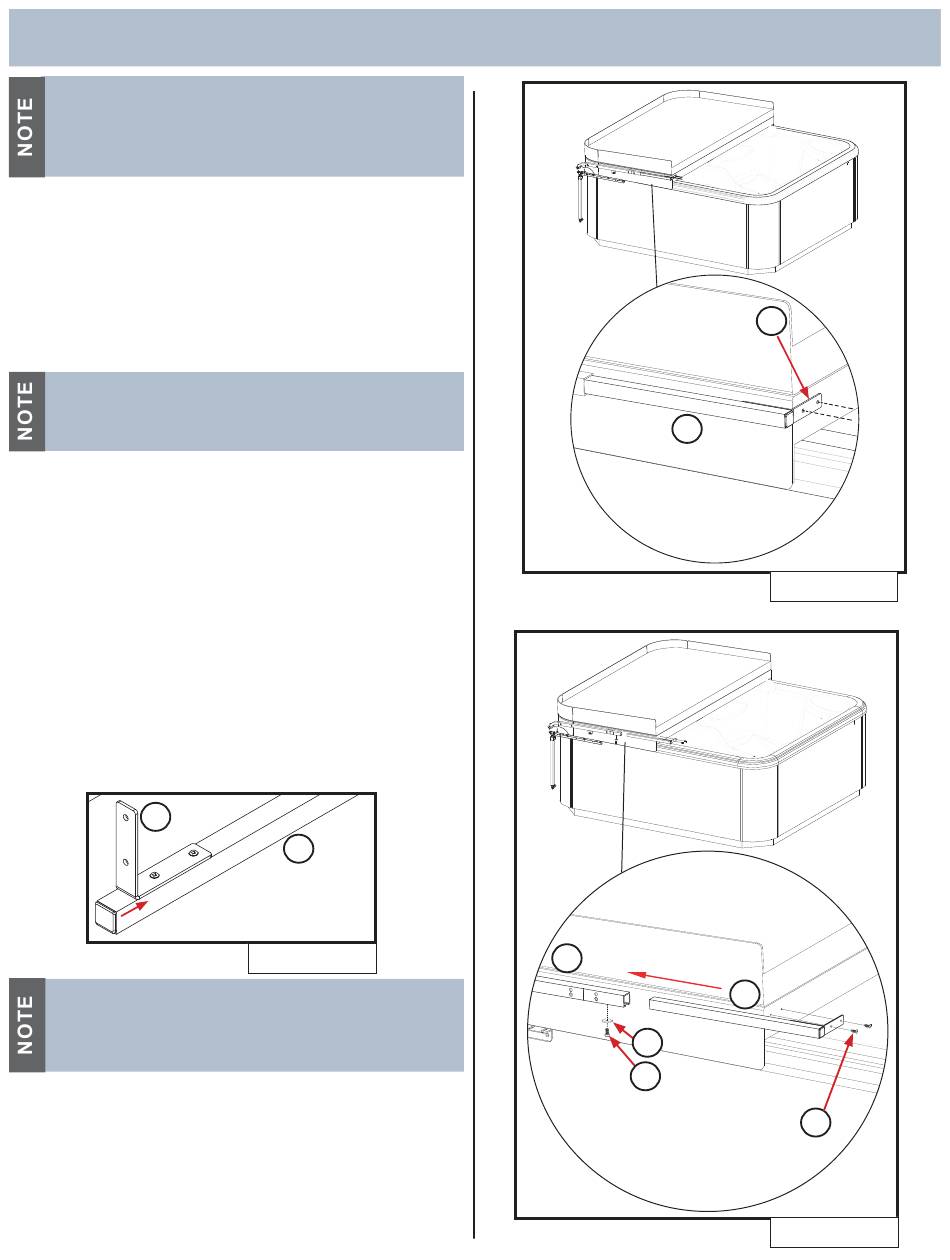 NOTE

NOTE

NOTE