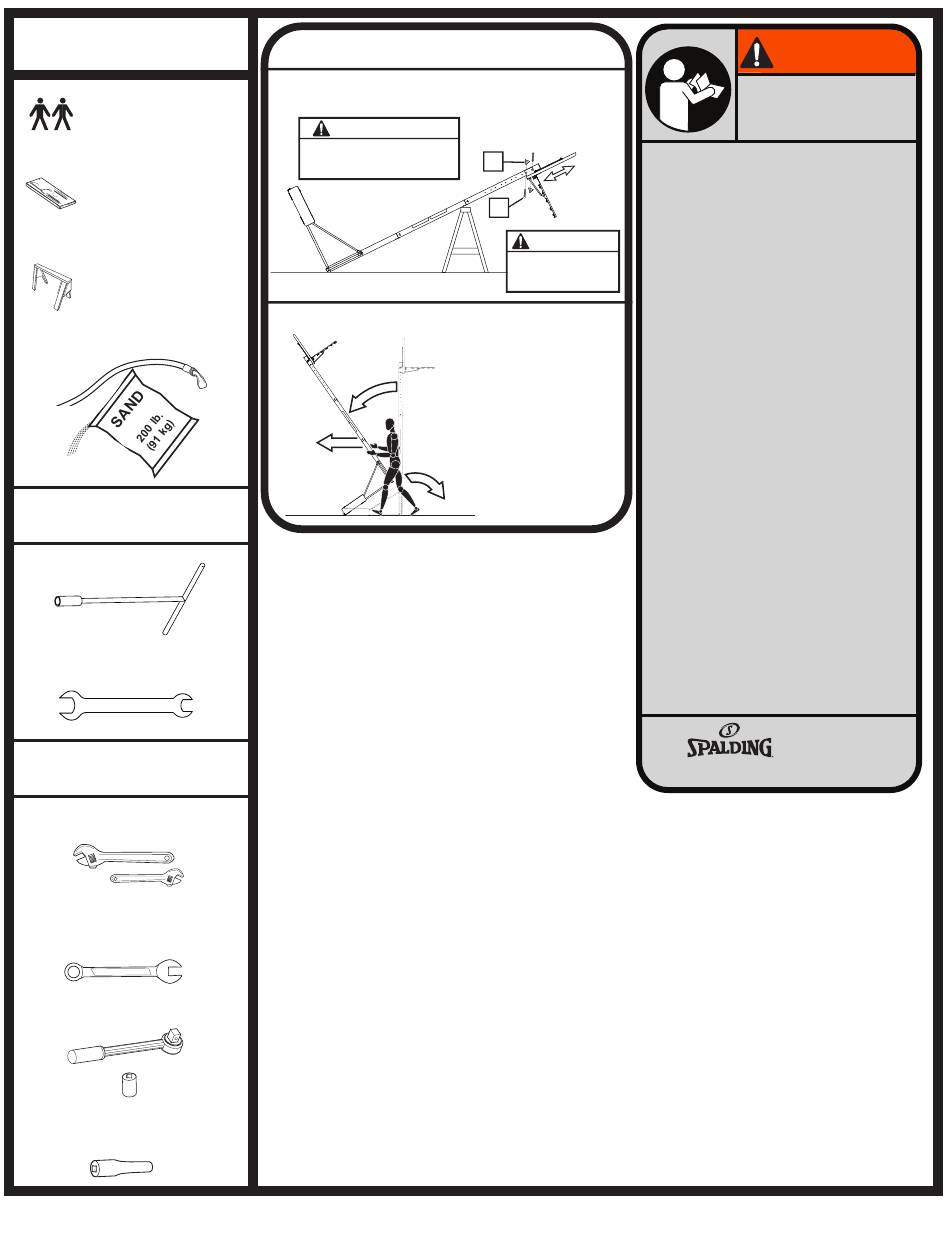 SAND
200 lb.
(91 kg)

SPALDING