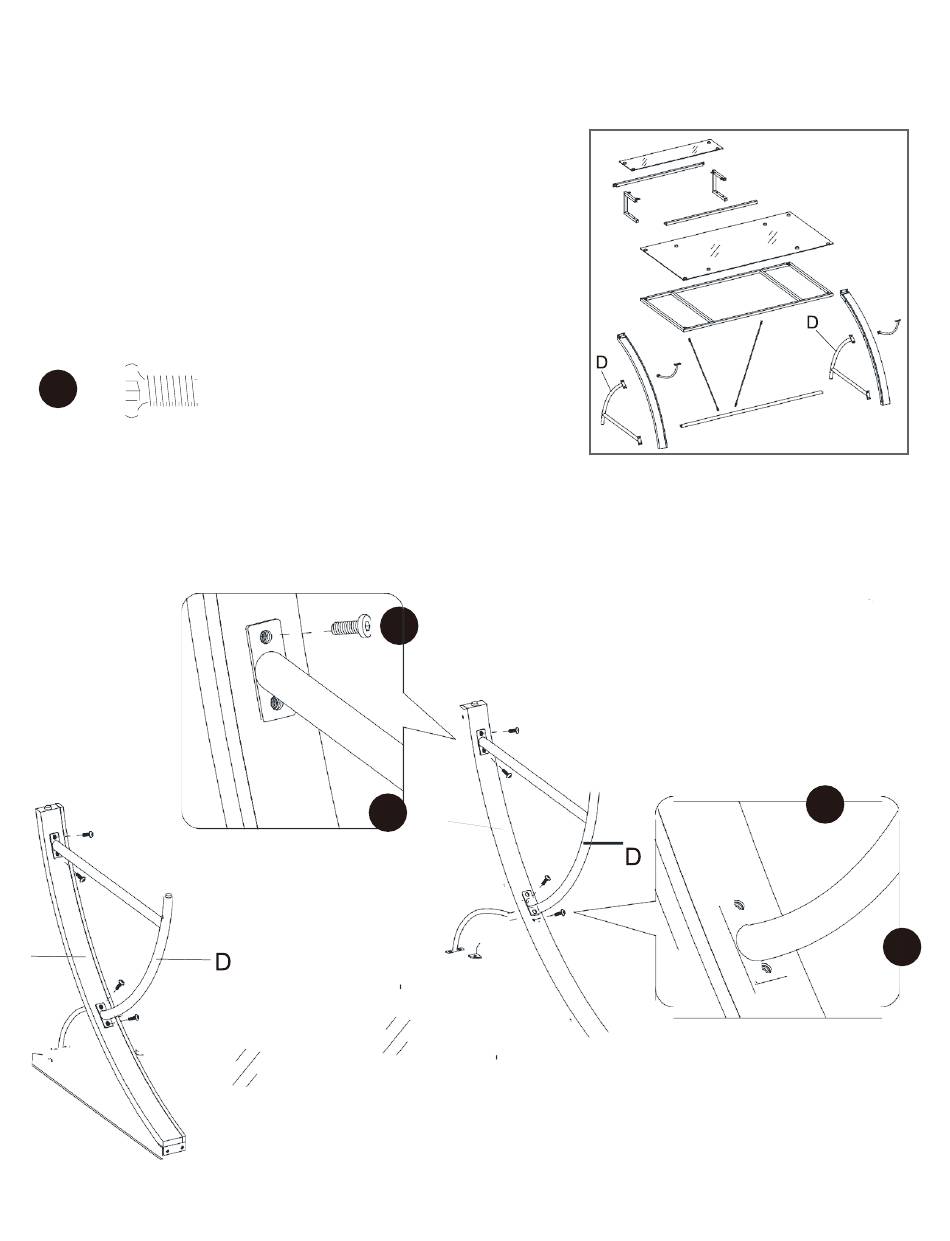 D
D
D
D