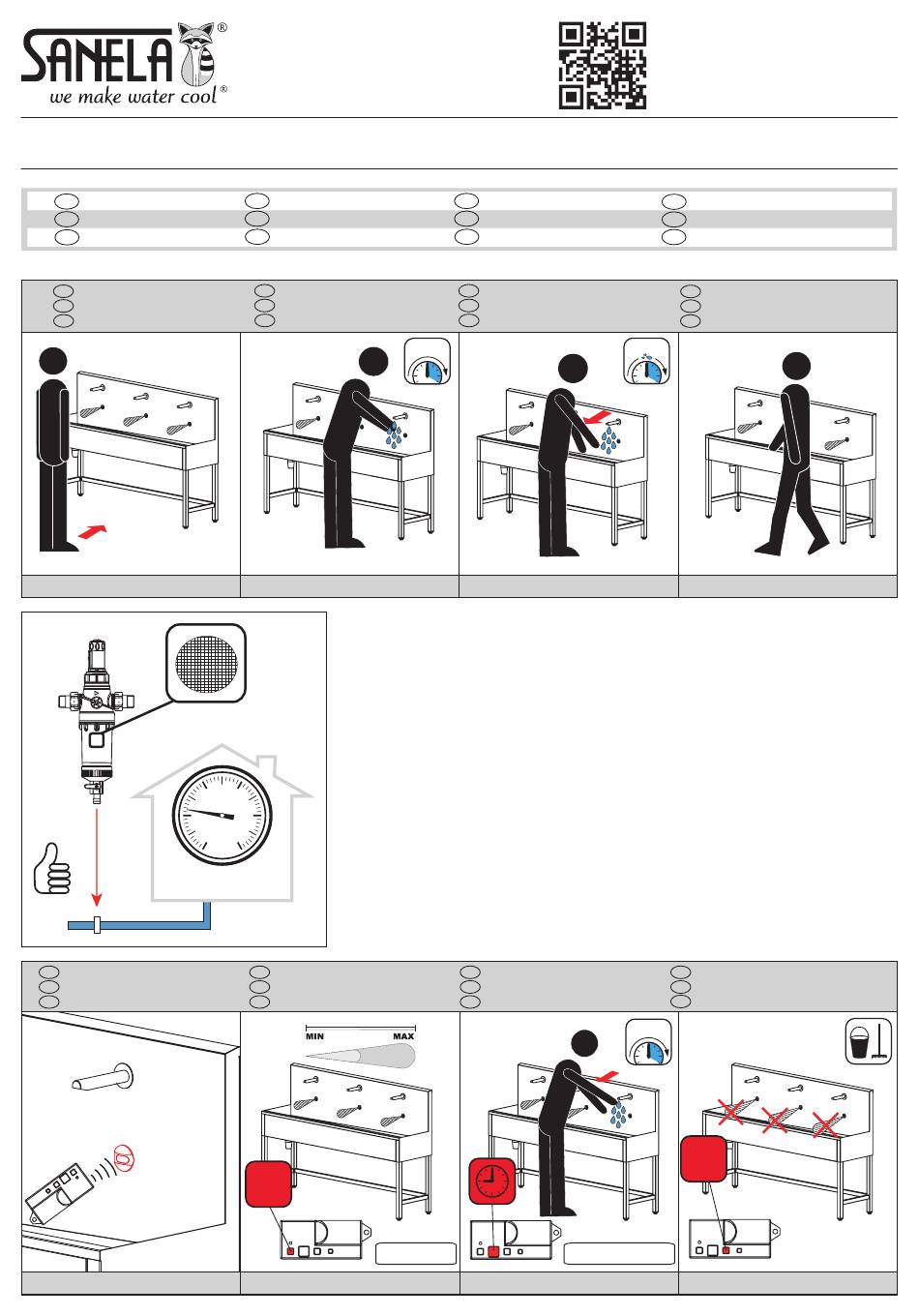 SANELA®
we make water cool®

MIN MAX