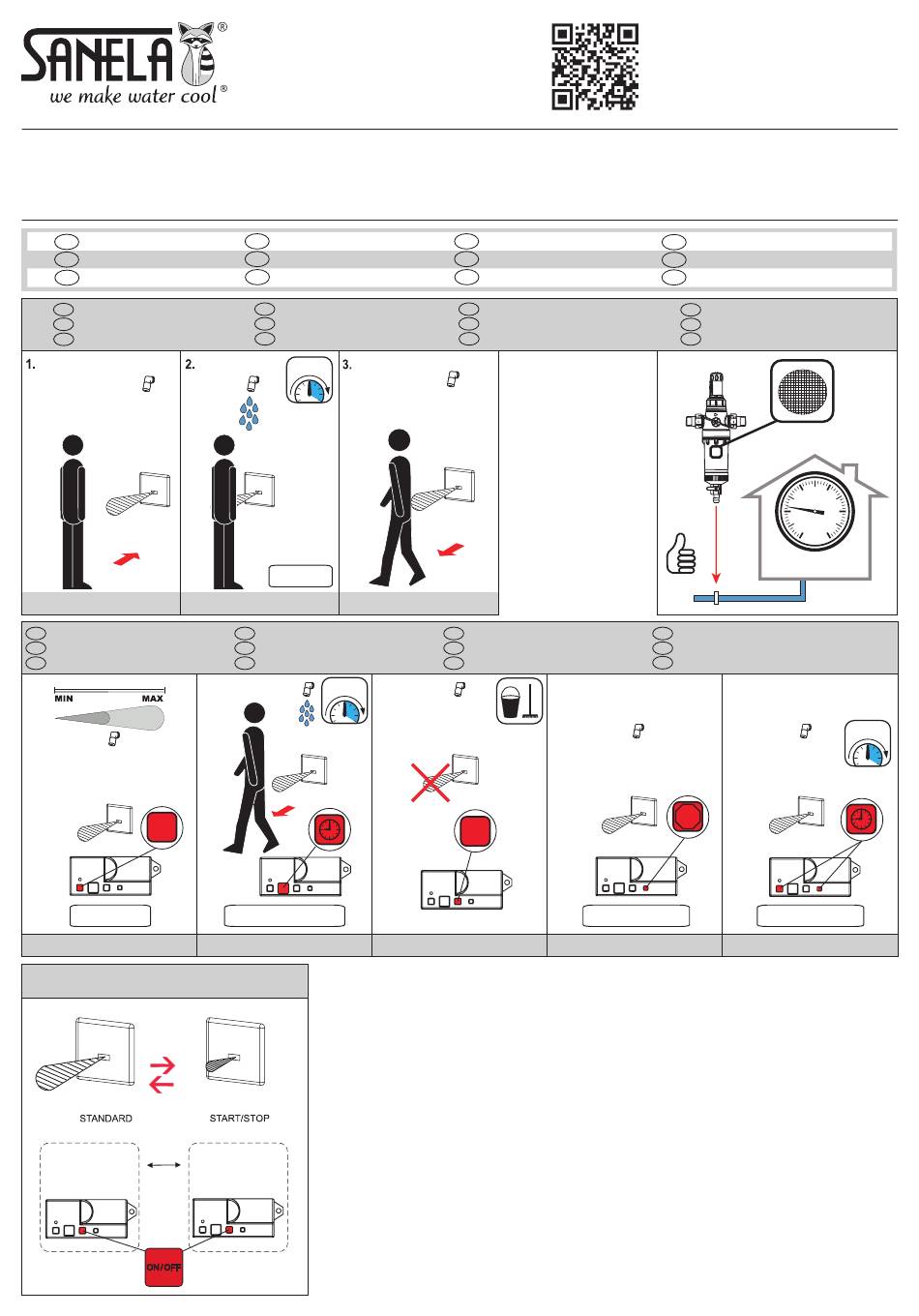 SANELA®
we make water cool®

1.

2.

3.

MIN MAX

STANDARD

START/STOP

ON/OFF