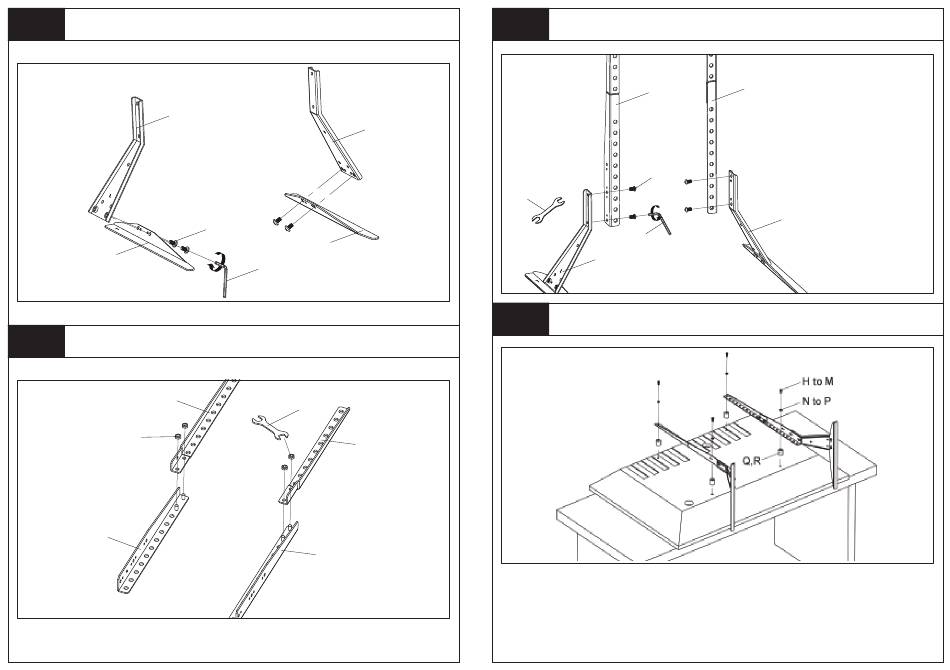 H to M
N to P
Q,R