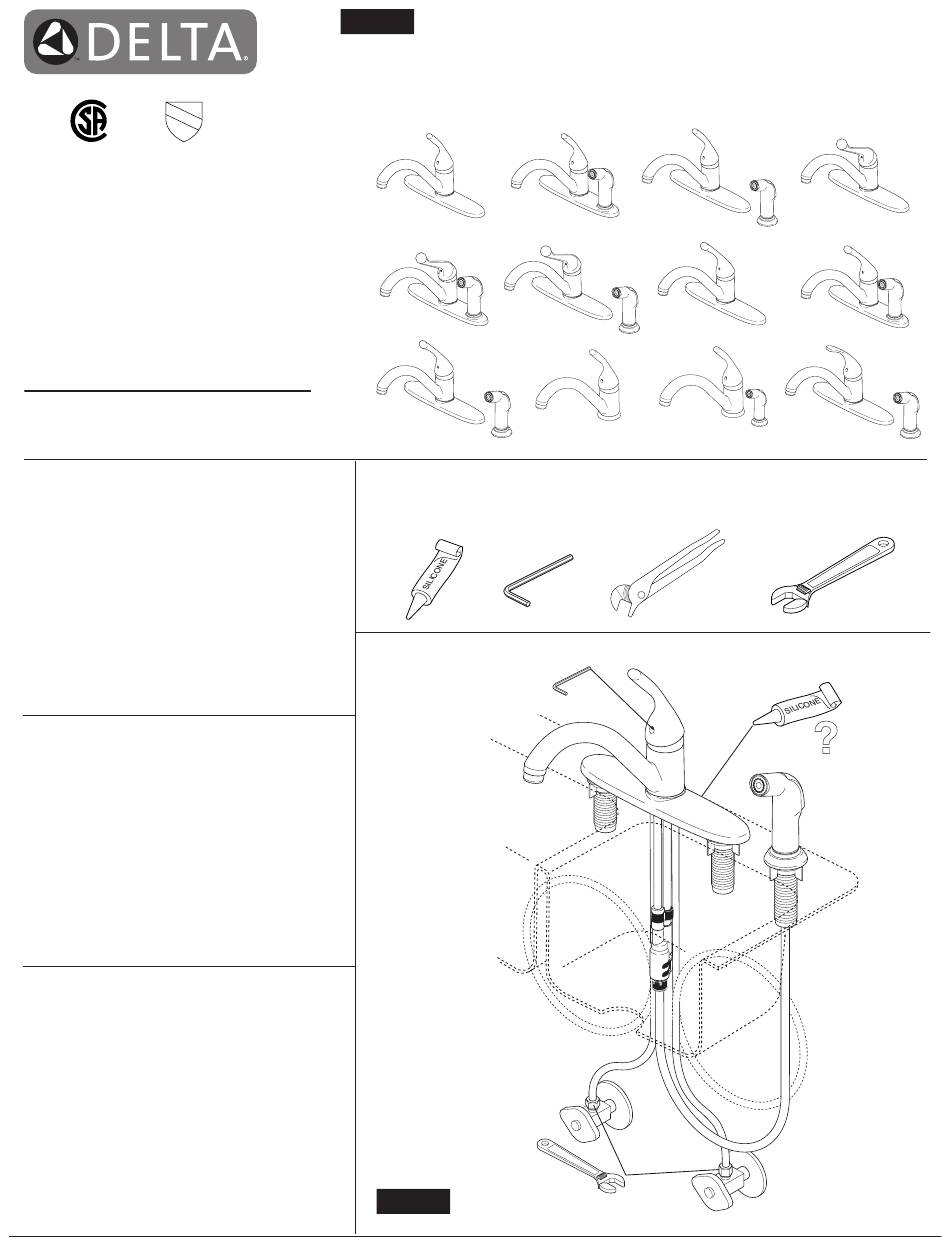 DELTA

SILICONE

SILICONE

?