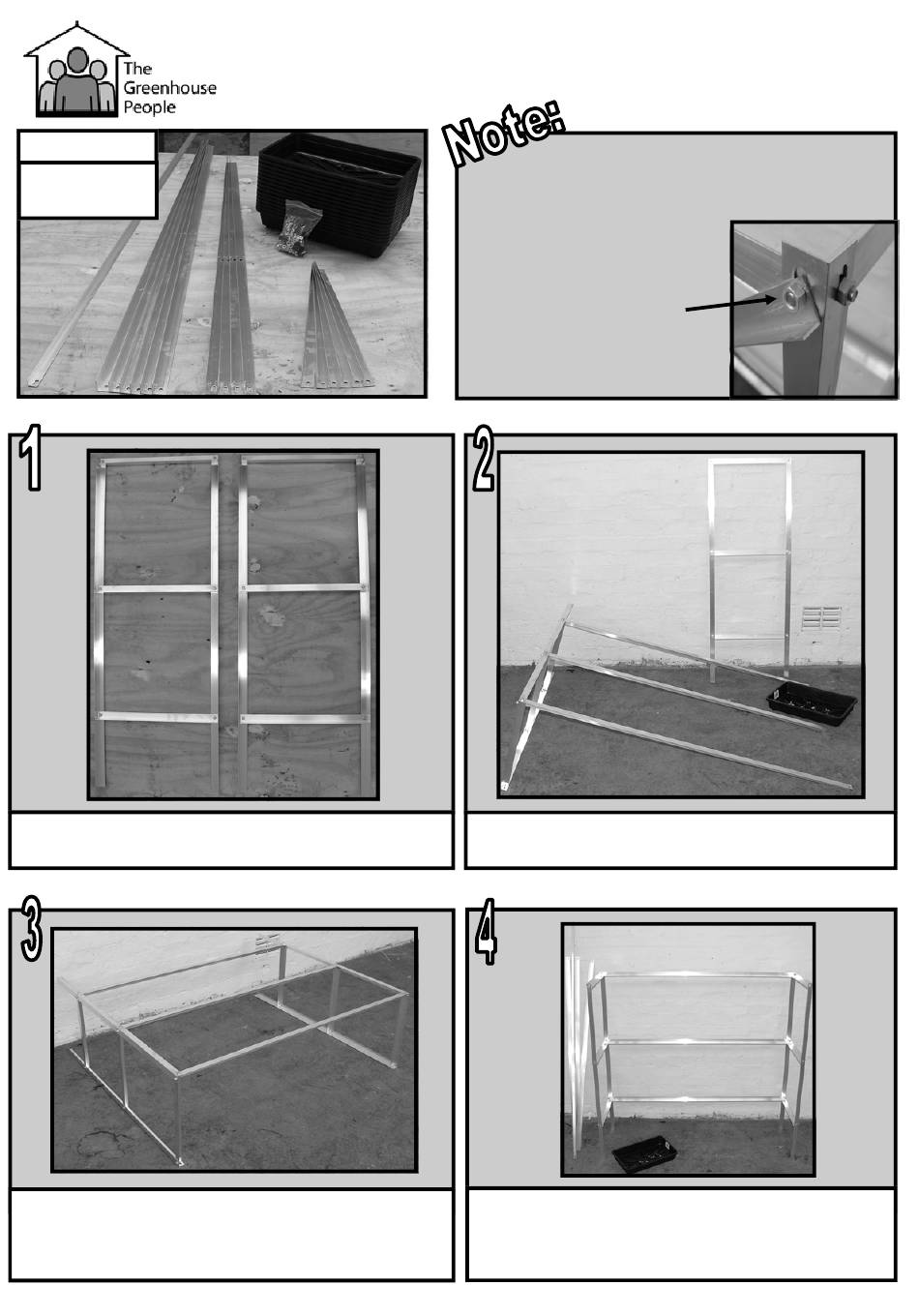 The Greenhouse People

Note:

1

2

3

4