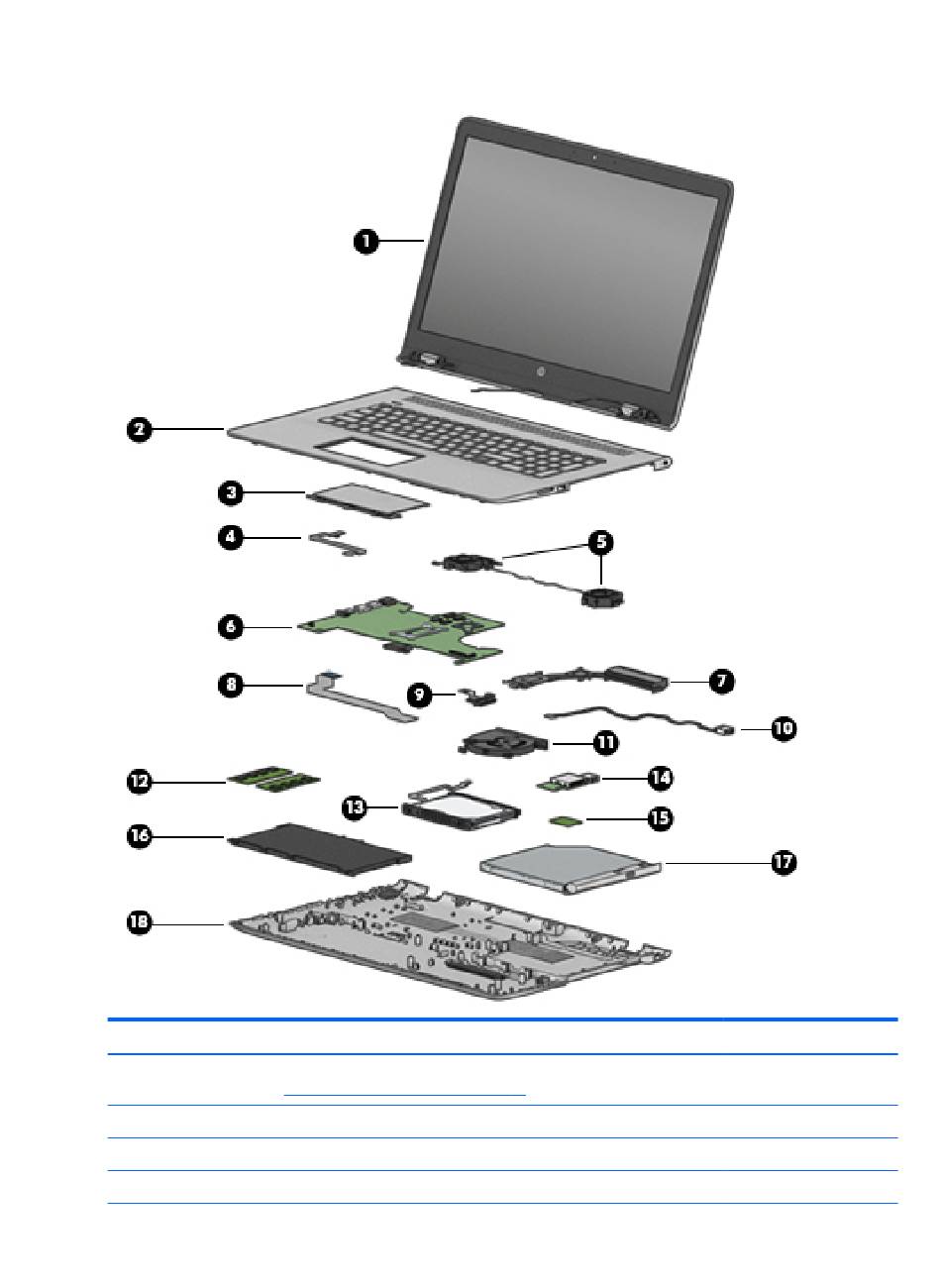 1
2
3
4
5
6
7
8
9
10
11
12
13
14
15
16
17
18