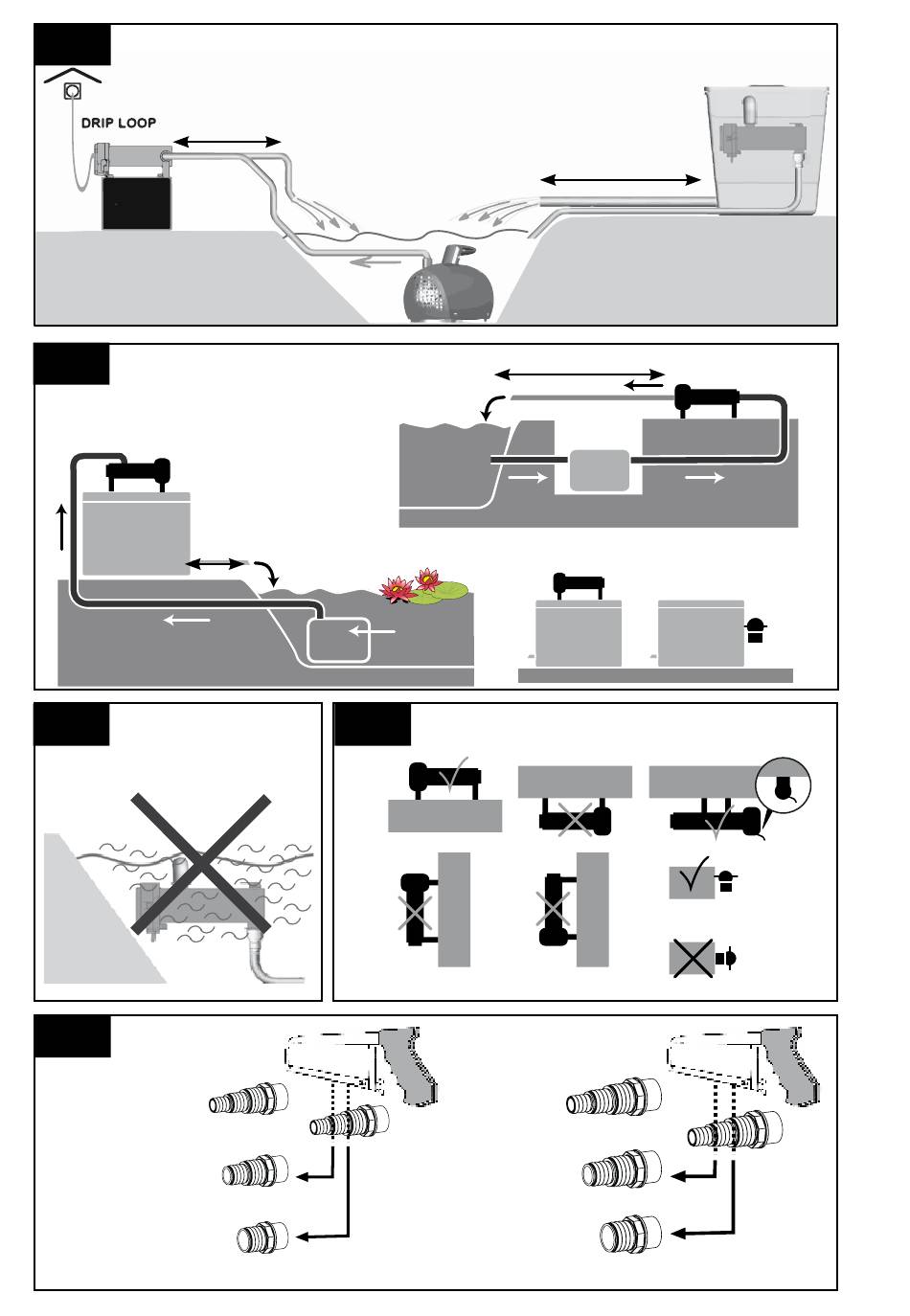 DRIP LOOP