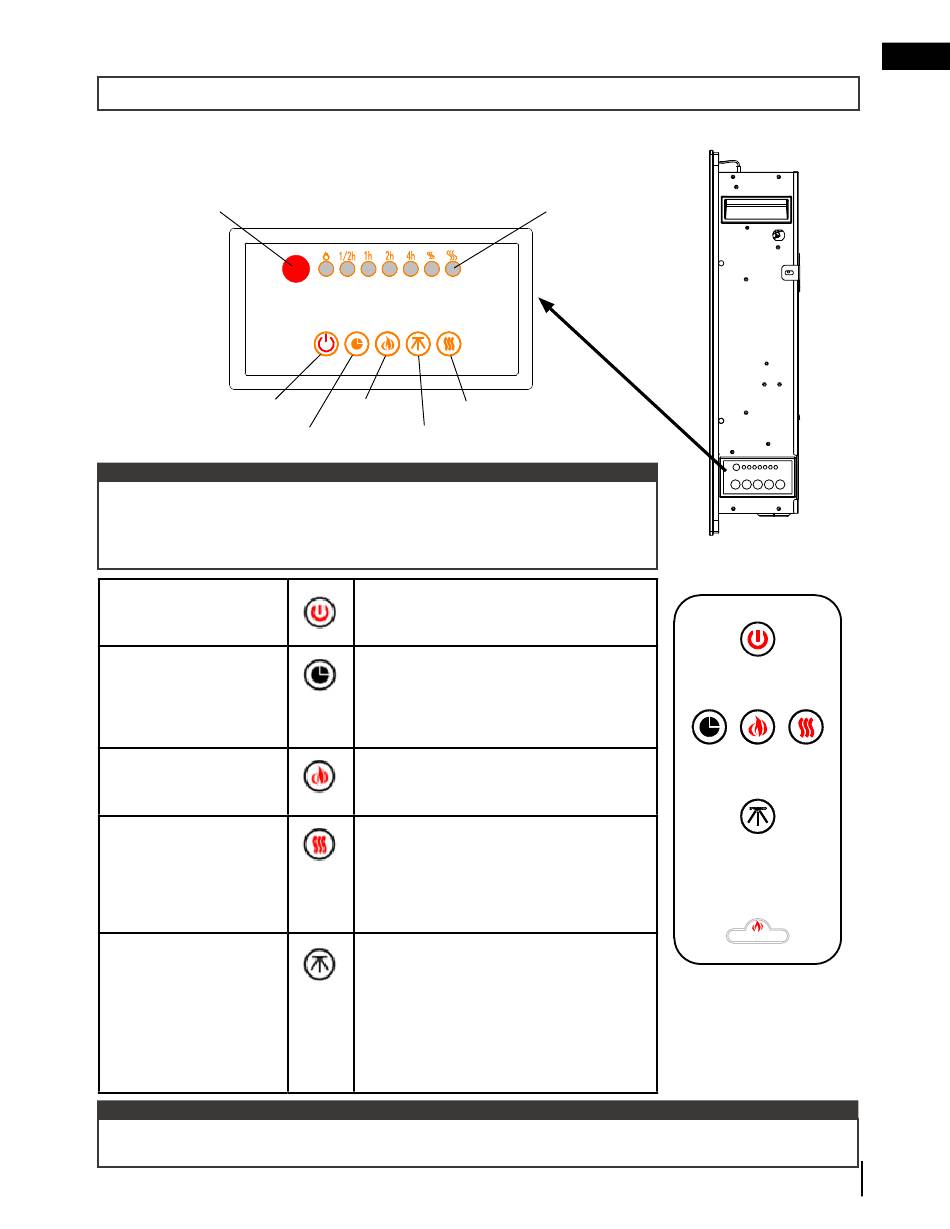 1/2h 1h 2h 4h