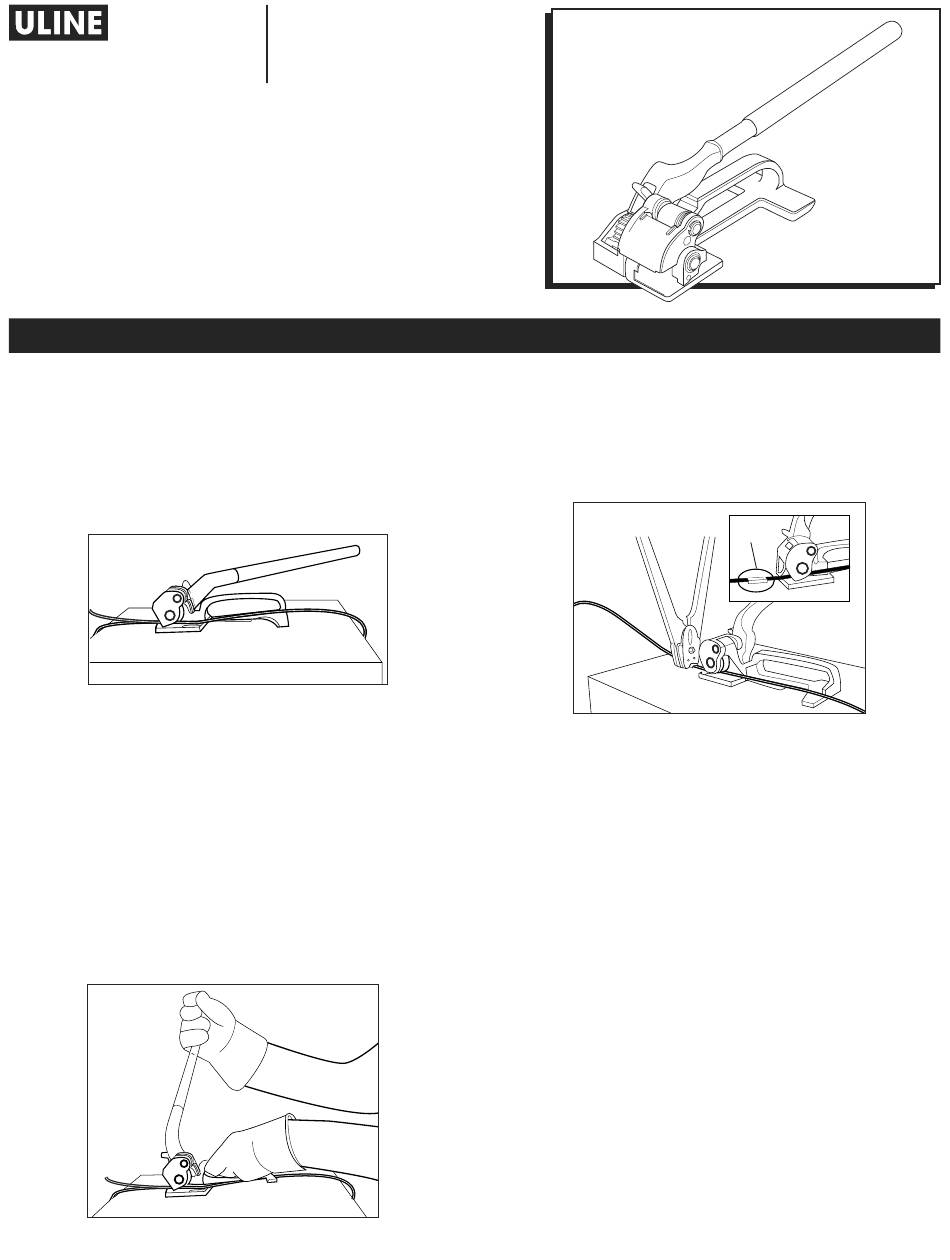 ULINE