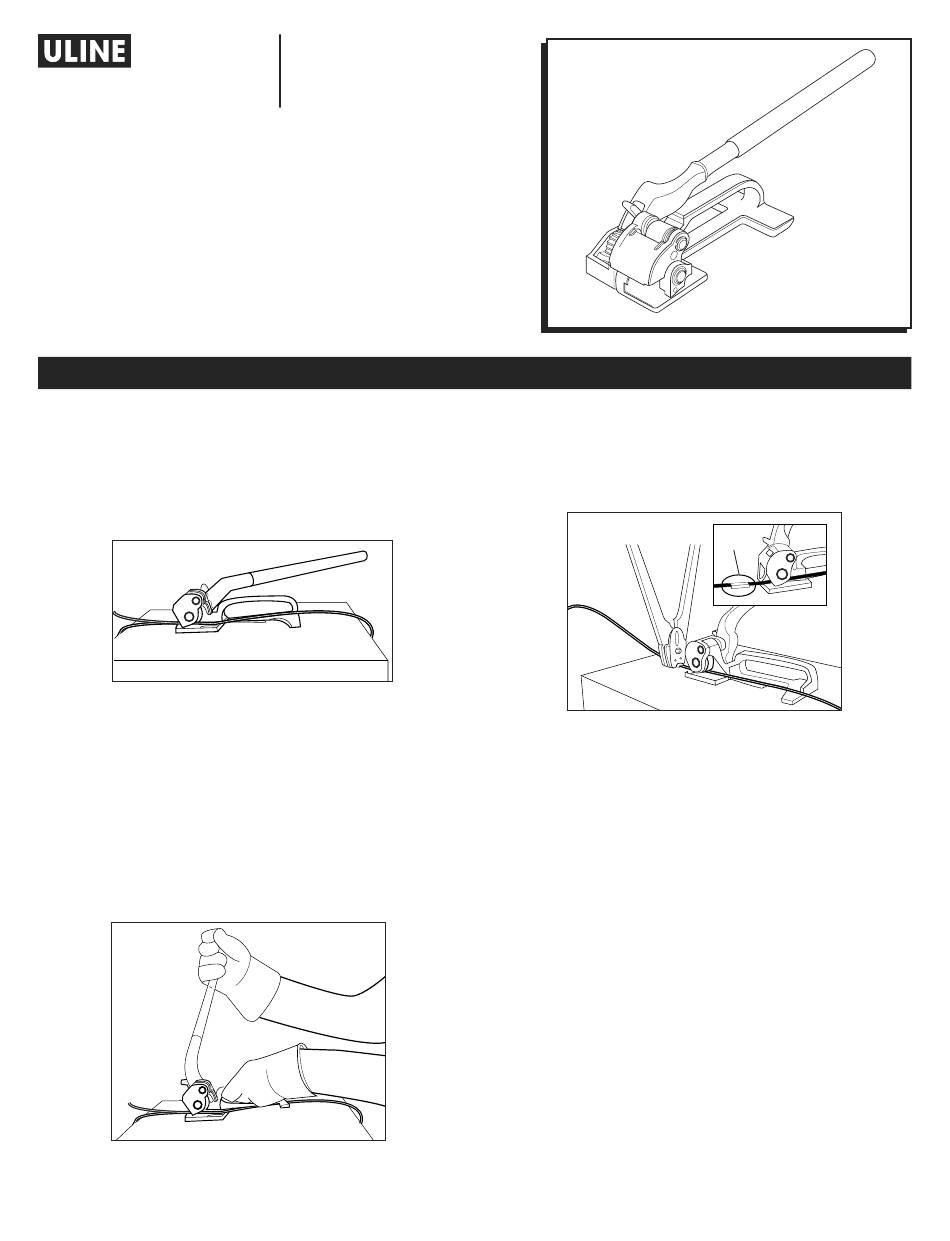 ULINE