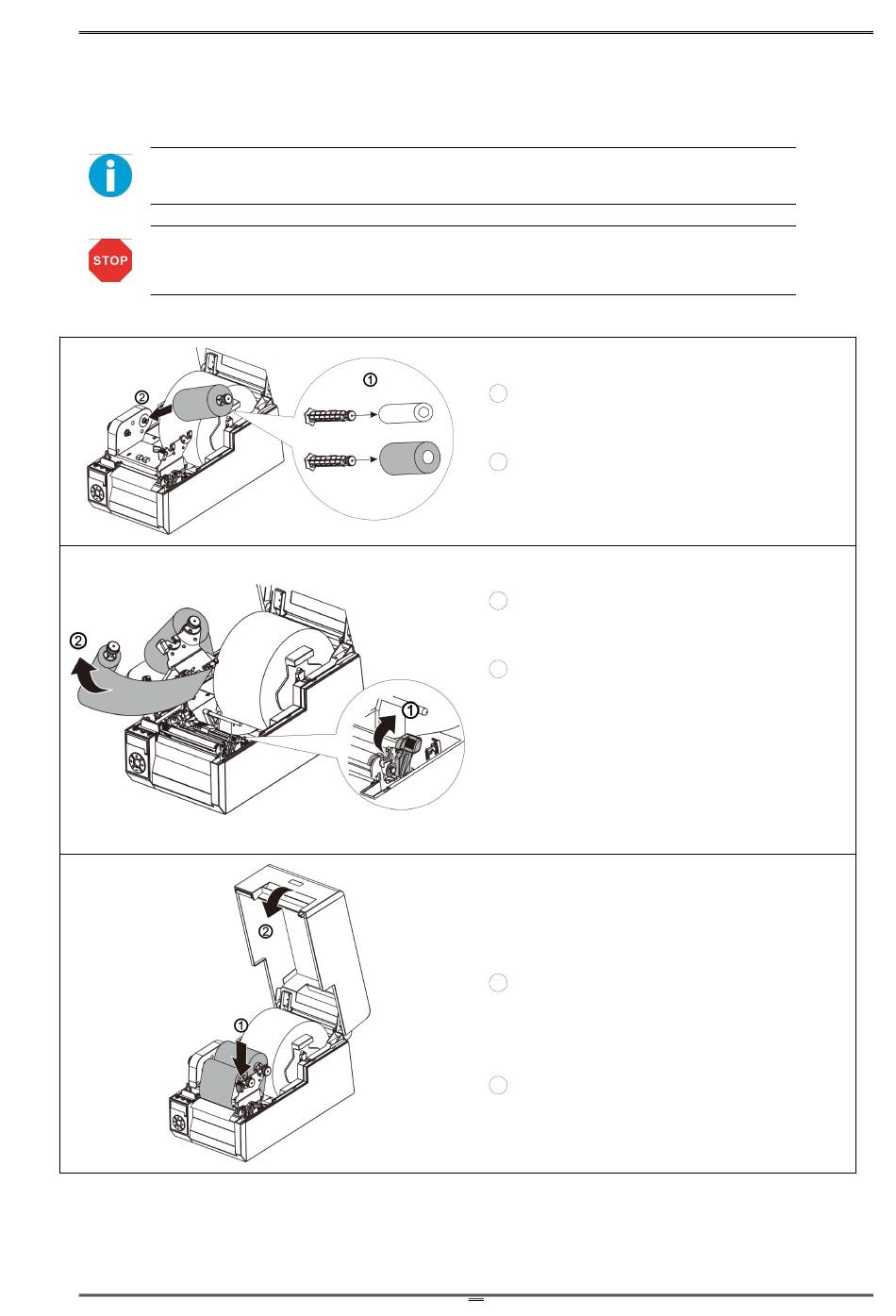 STOP

①

②

②

①

②

①