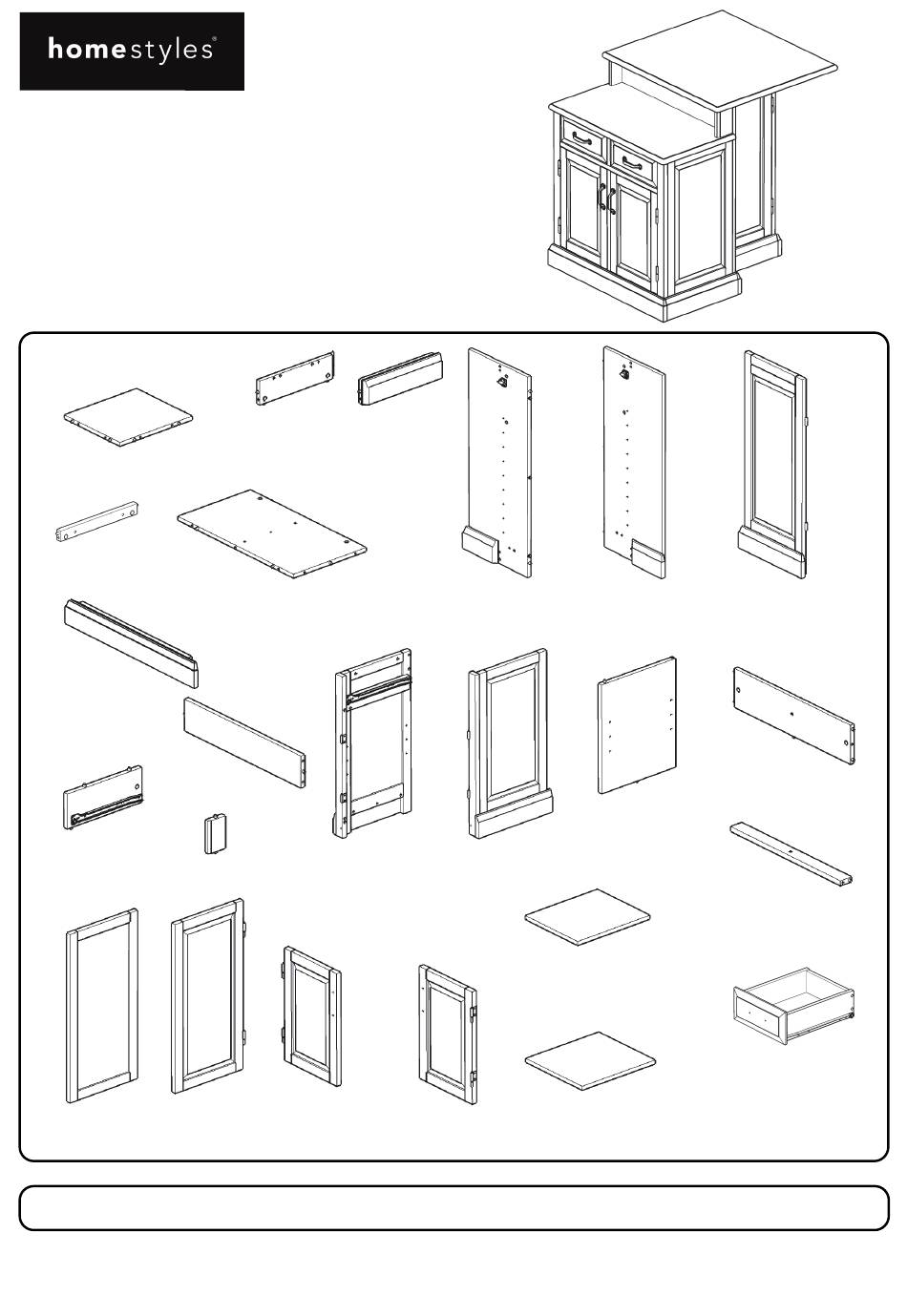 homestyles®