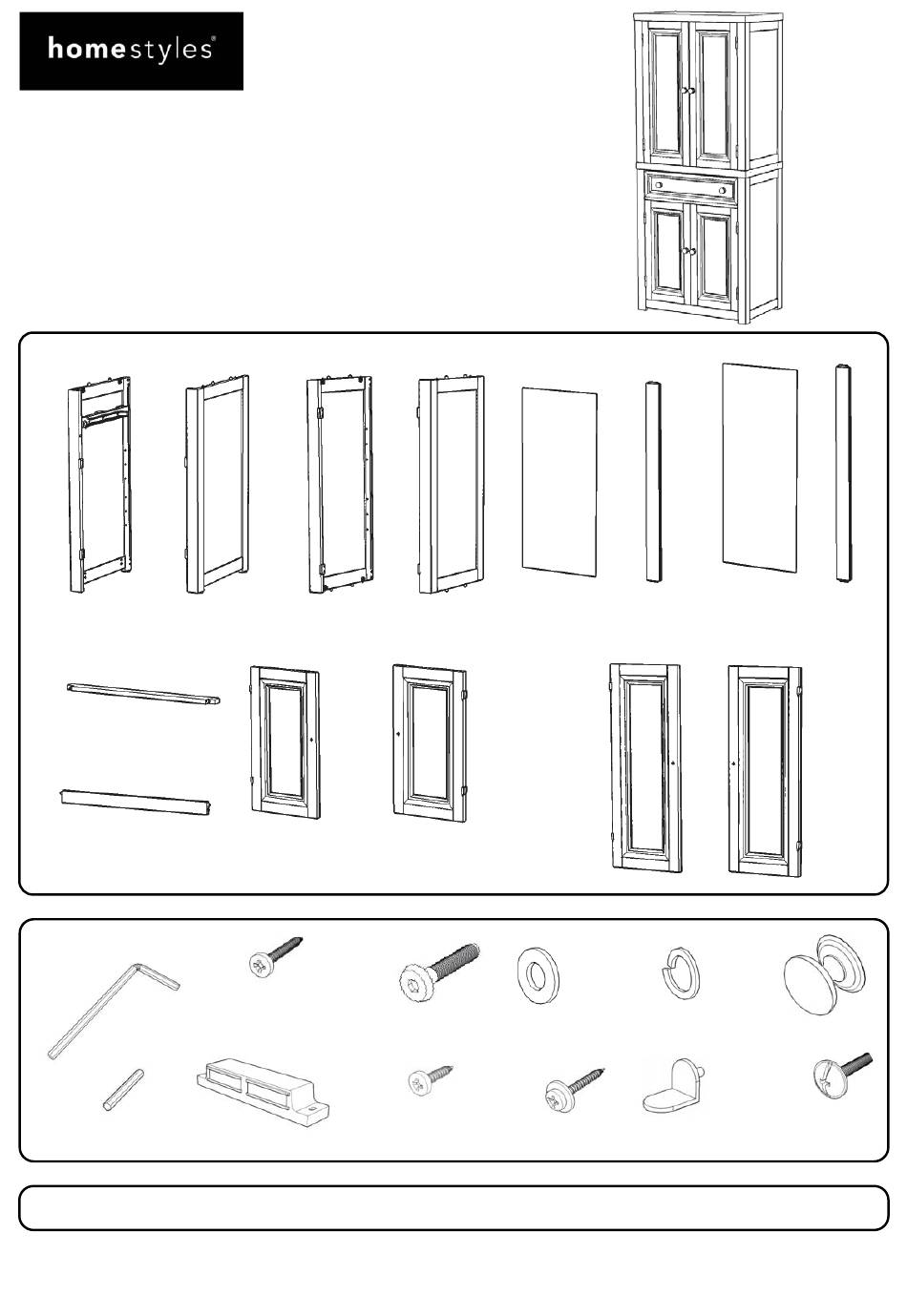 homestyles®