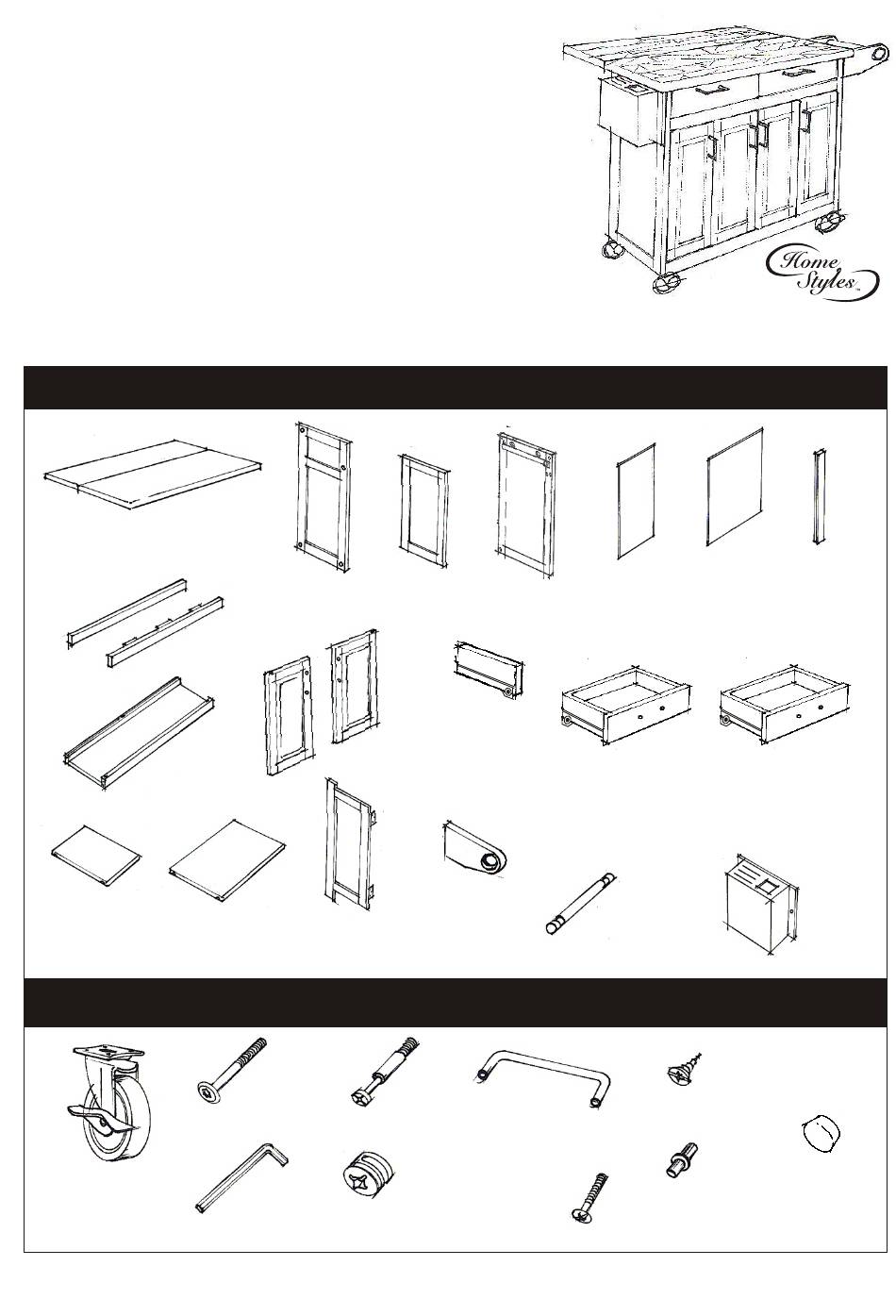 Home Styles