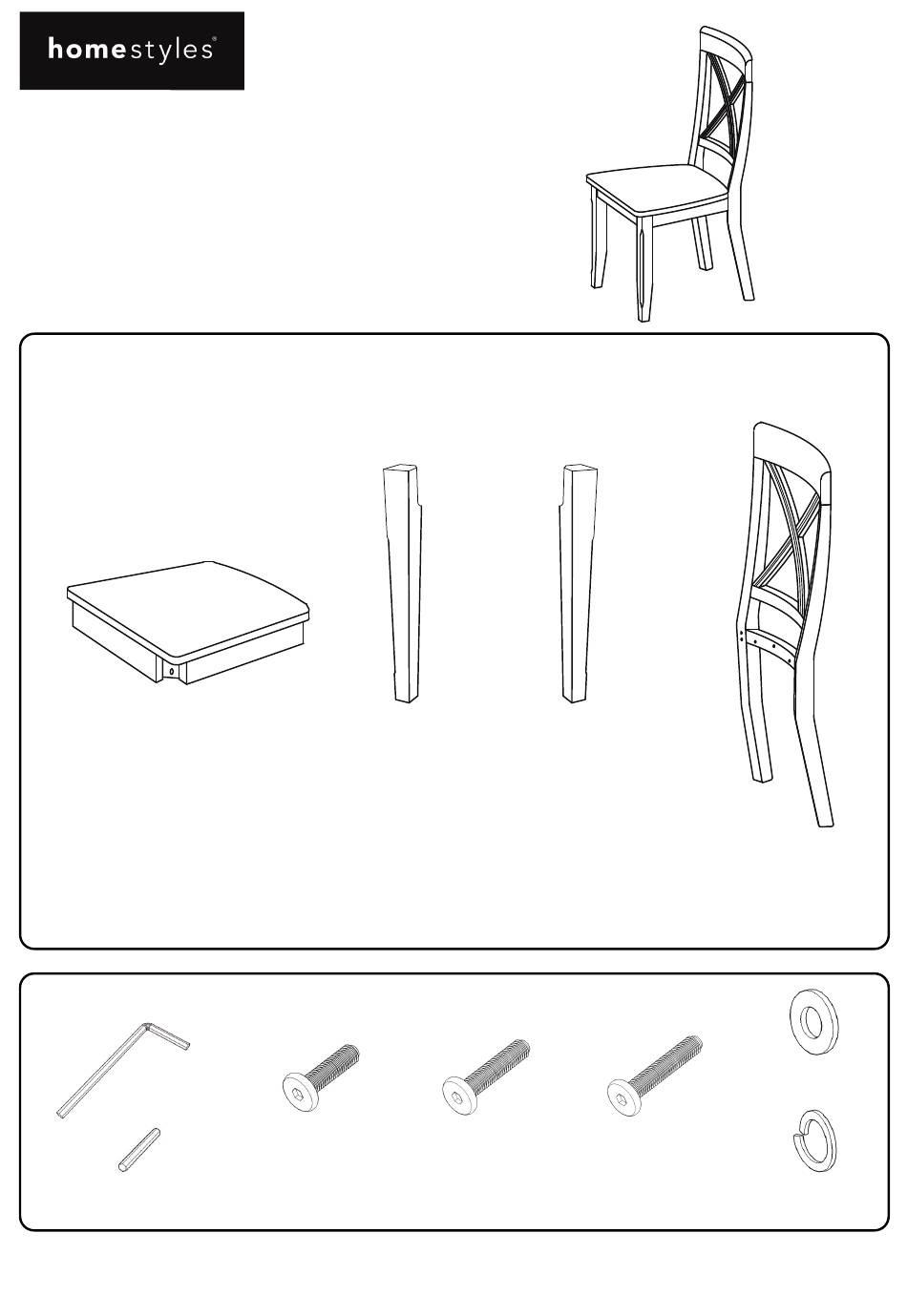 homestyles®