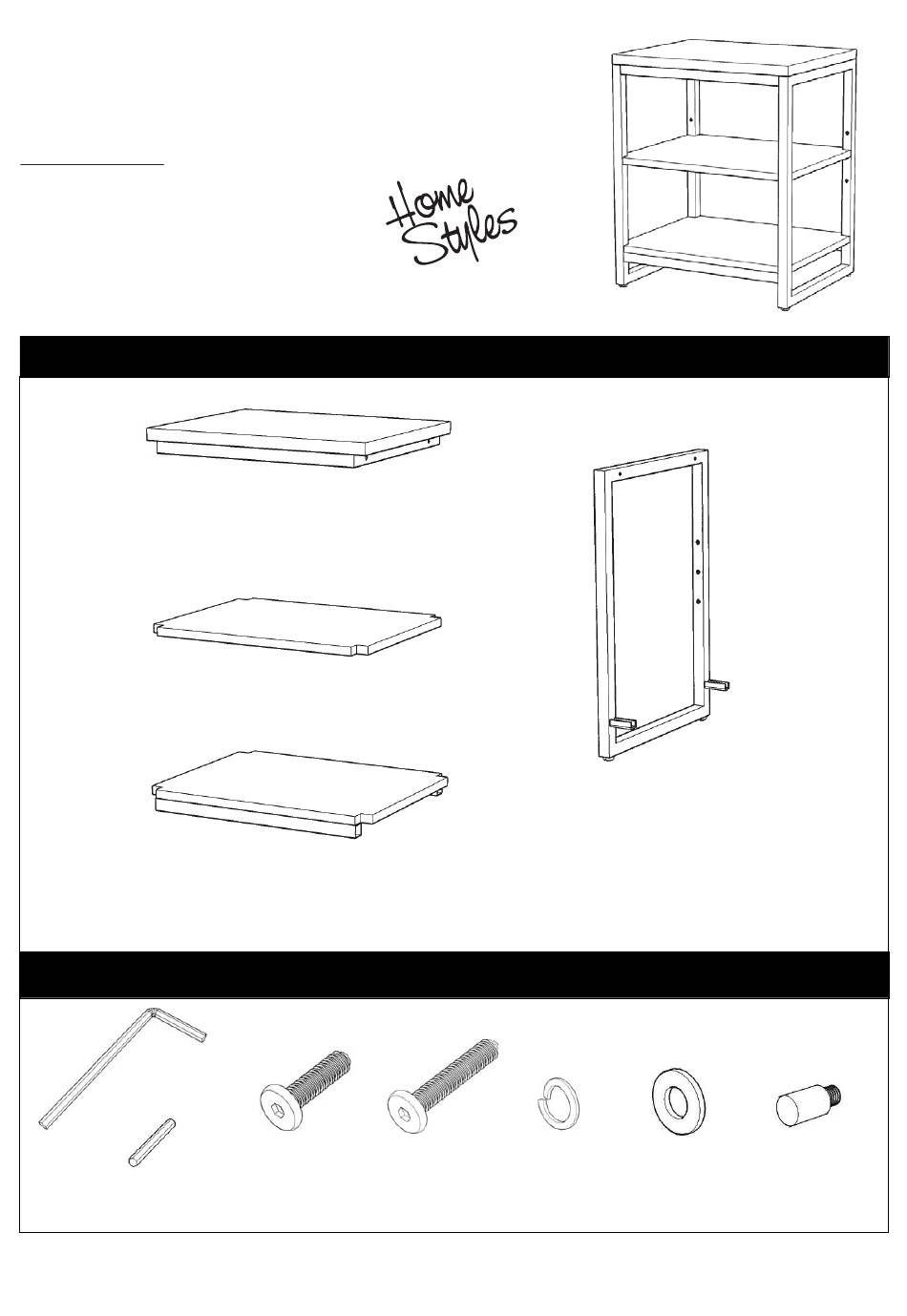 Home Styles