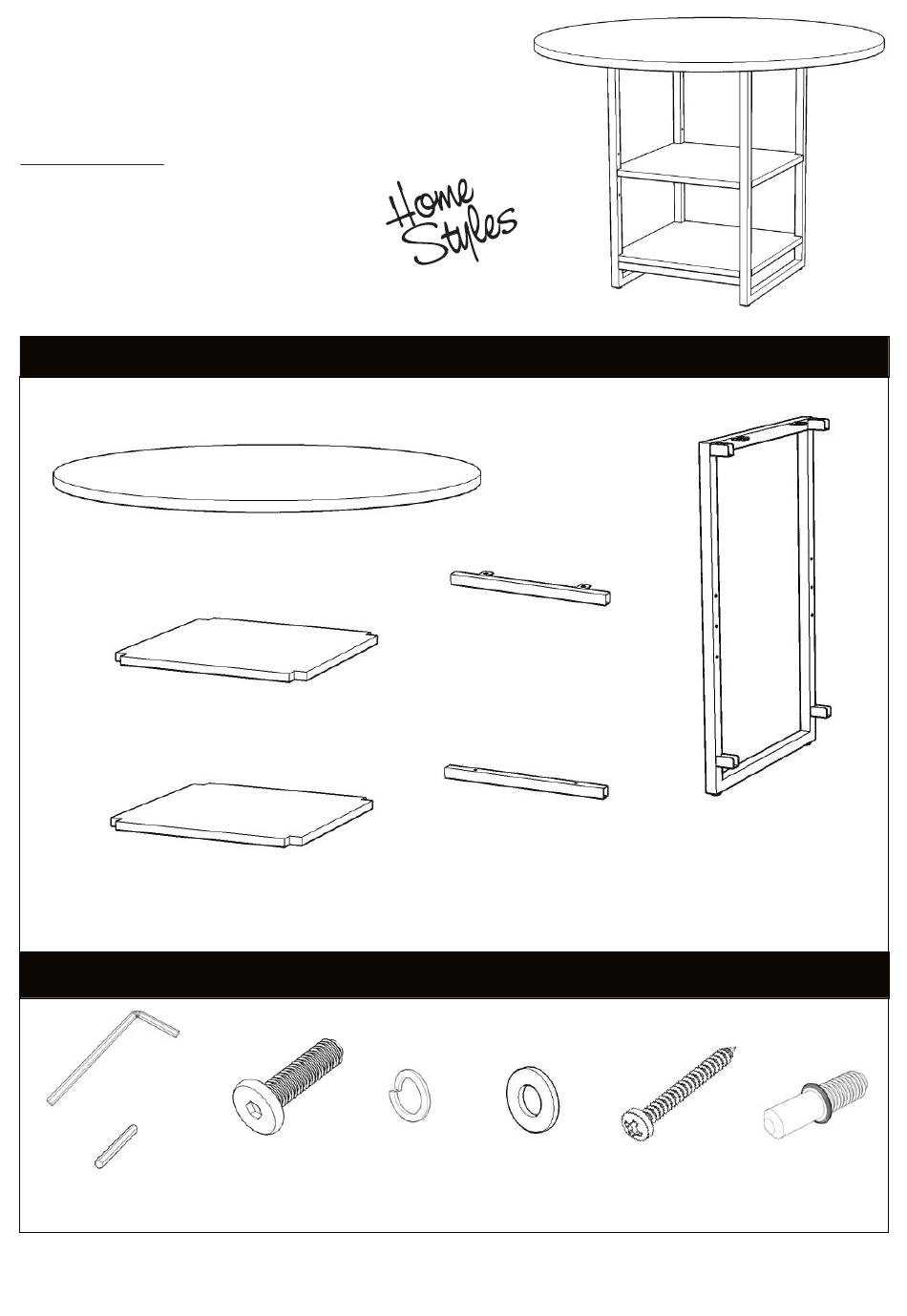 Home Styles