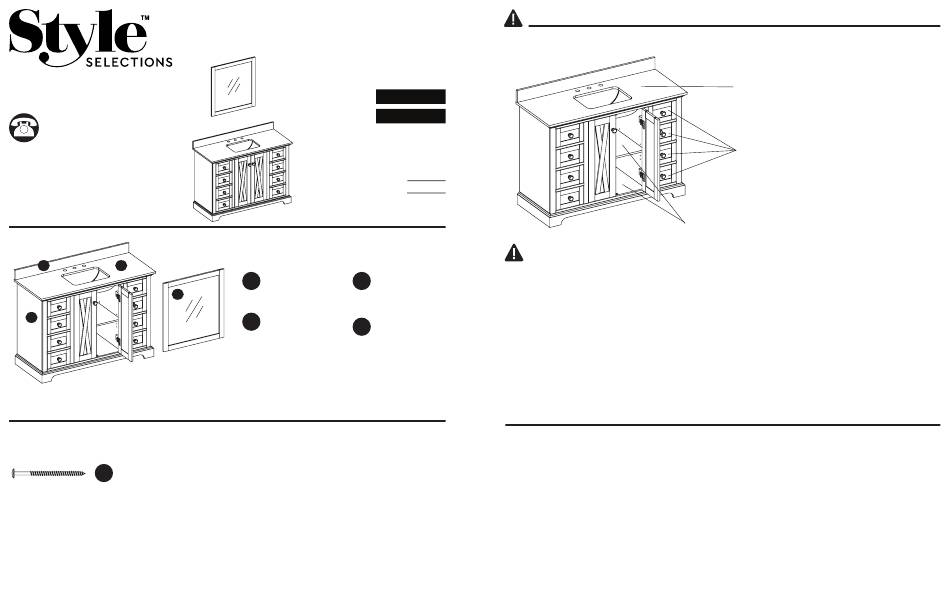 Style™
SELECTIONS