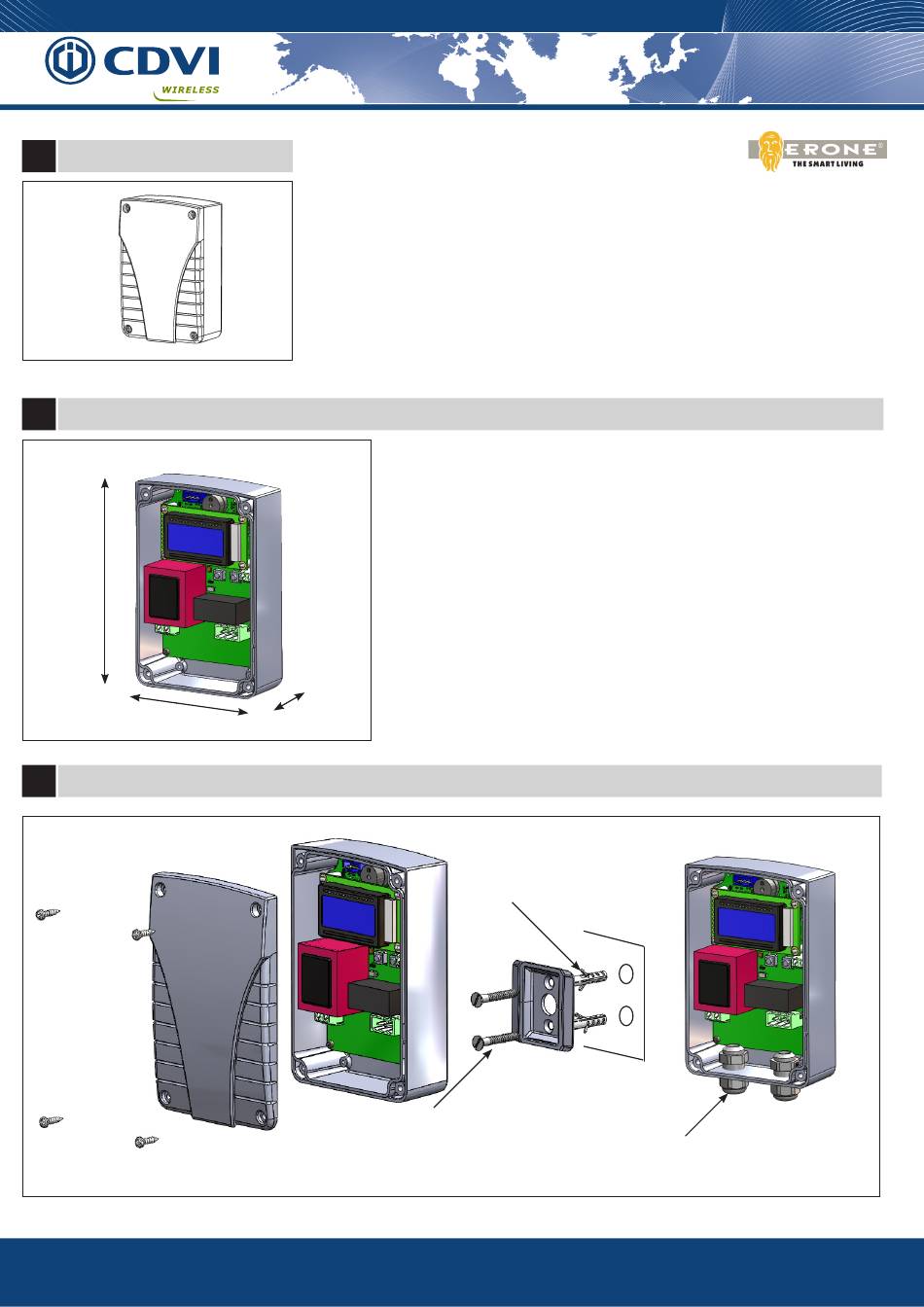 CDVI
WIRELESS

ERONE®
THE SMART LIVING