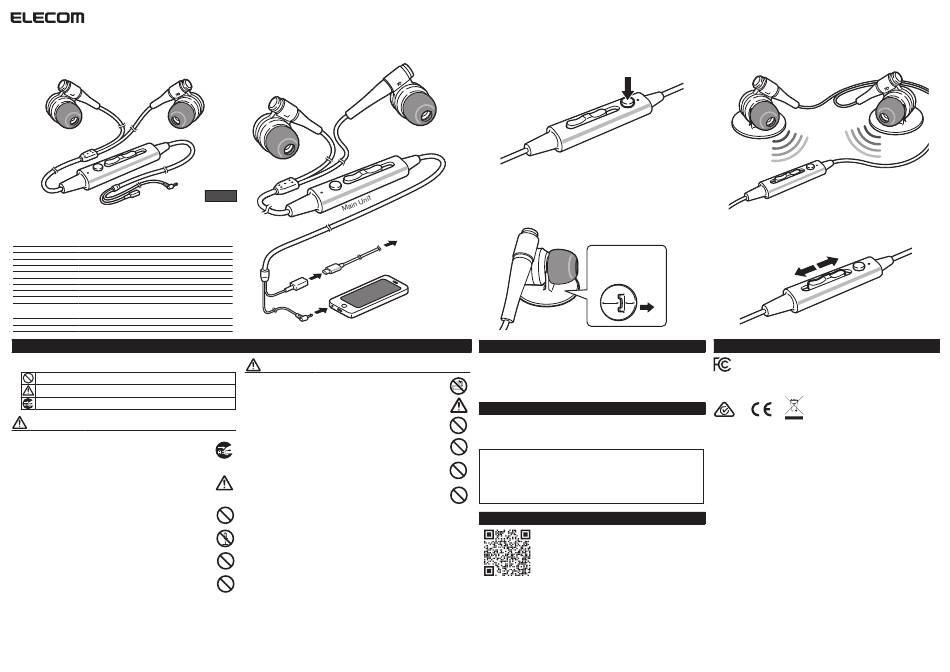 ELECOM

Main Unit

FC

CE