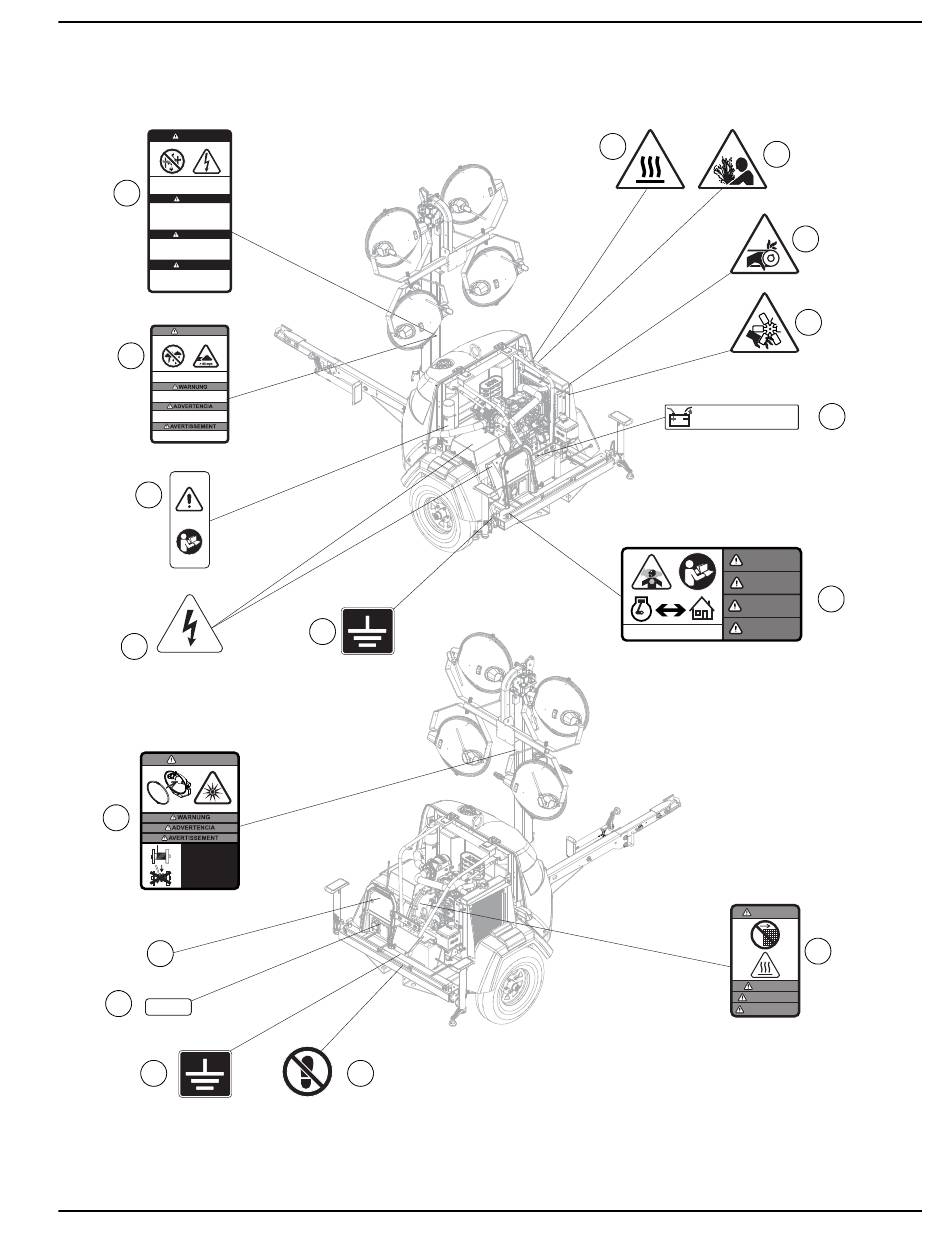 WARNUNG
ADVERTENCIA
AVERTISSEMENT

WARNUNG
ADVERTENCIA
AVERTISSEMENT